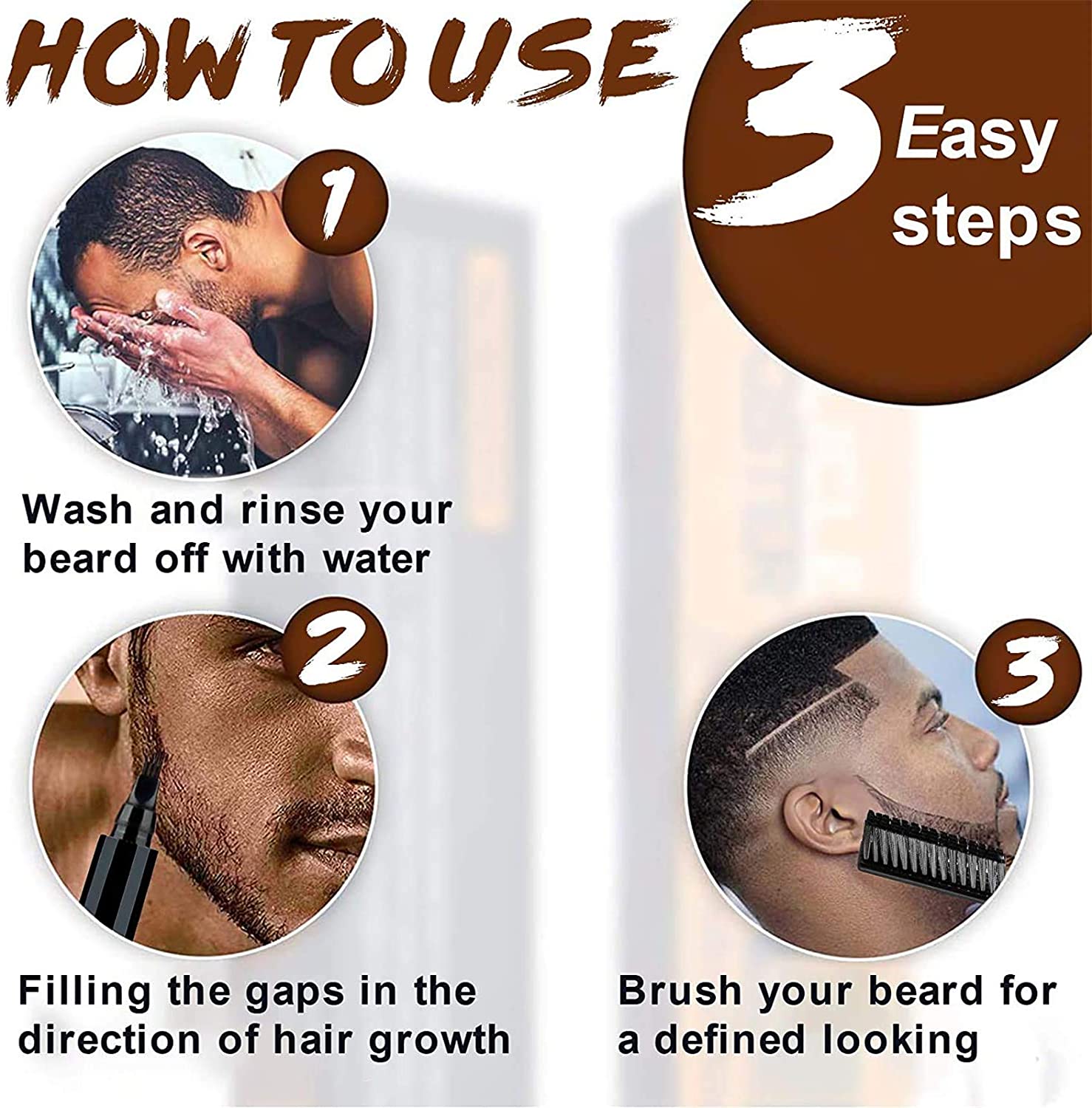 HOW TO USE

3 Easy steps

1

Wash and rinse your beard off with water

2

Filling the gaps in the direction of hair growth

3

Brush your beard for a defined looking