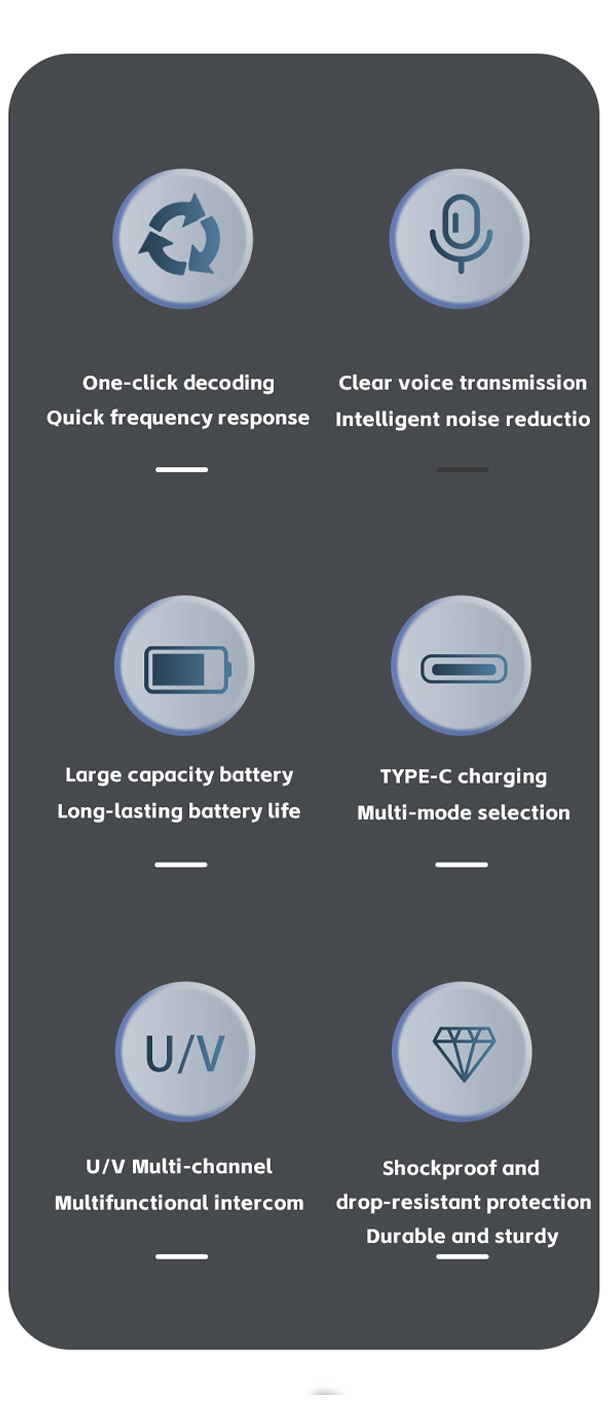 One-click decoding
Quick frequency response

Clear voice transmission
Intelligent noise reductio

Large capacity battery
Long-lasting battery life

TYPE-C charging
Multi-mode selection

U/V

U/V Multi-channel
Multifunctional intercom

Shockproof and
drop-resistant protection
Durable and sturdy