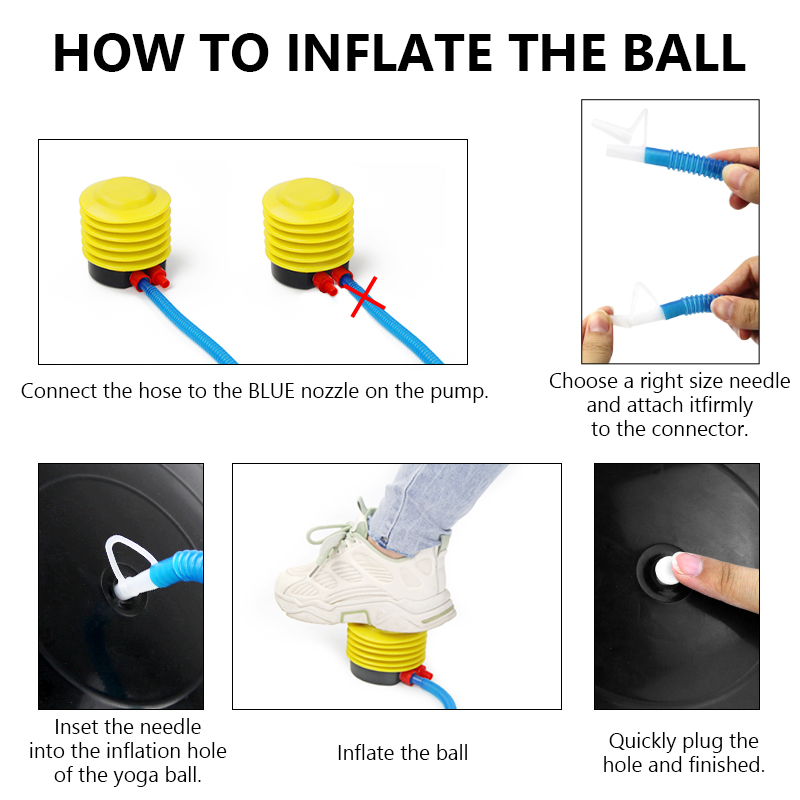 HOW TO INFLATE THE BALL

Connect the hose to the BLUE nozzle on the pump.

Choose a right size needle and attach itfirmly to the connector.

Inset the needle into the inflation hole of the yoga ball.

Inflate the ball

Quickly plug the hole and finished.