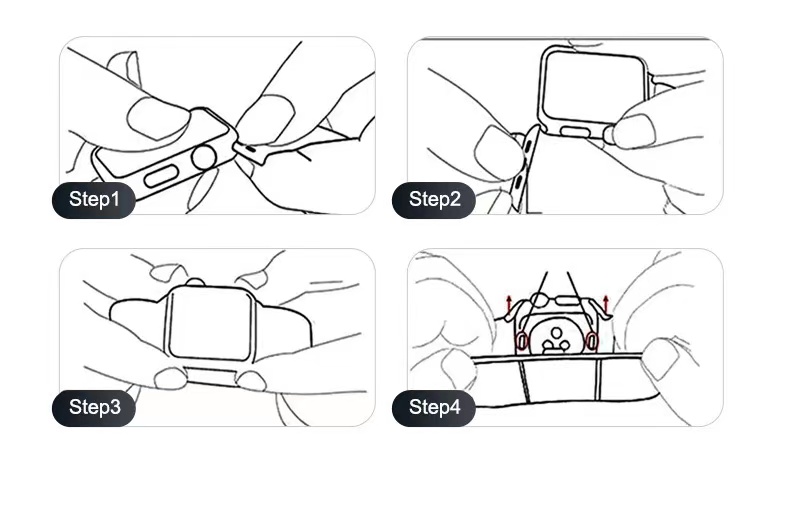 Step1

Step2

Step3

Step4