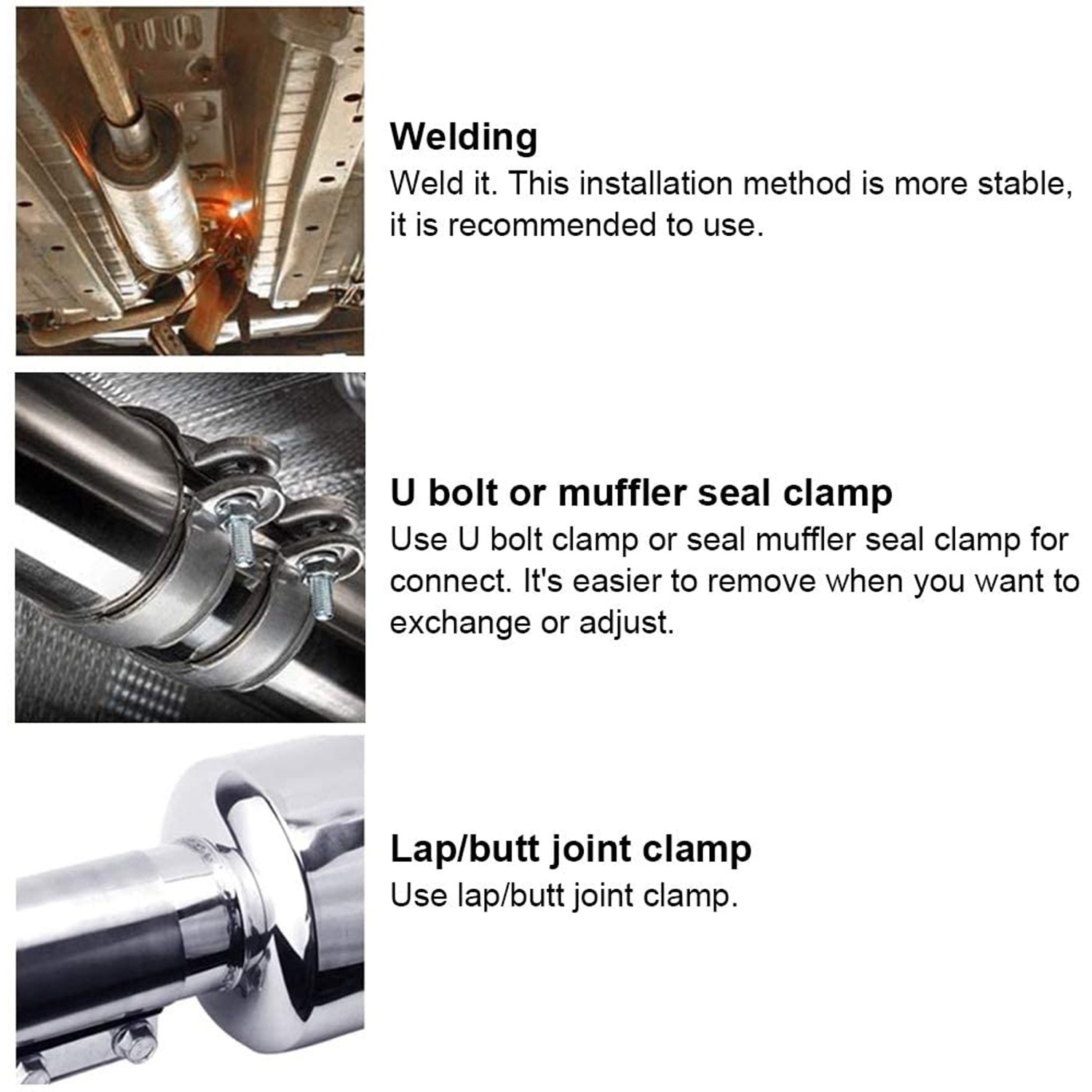 Welding
Weld it. This installation method is more stable, it is recommended to use.

U bolt or muffler seal clamp
Use U bolt clamp or seal muffler seal clamp for connect. It's easier to remove when you want to exchange or adjust.

Lap/butt joint clamp
Use lap/butt joint clamp.