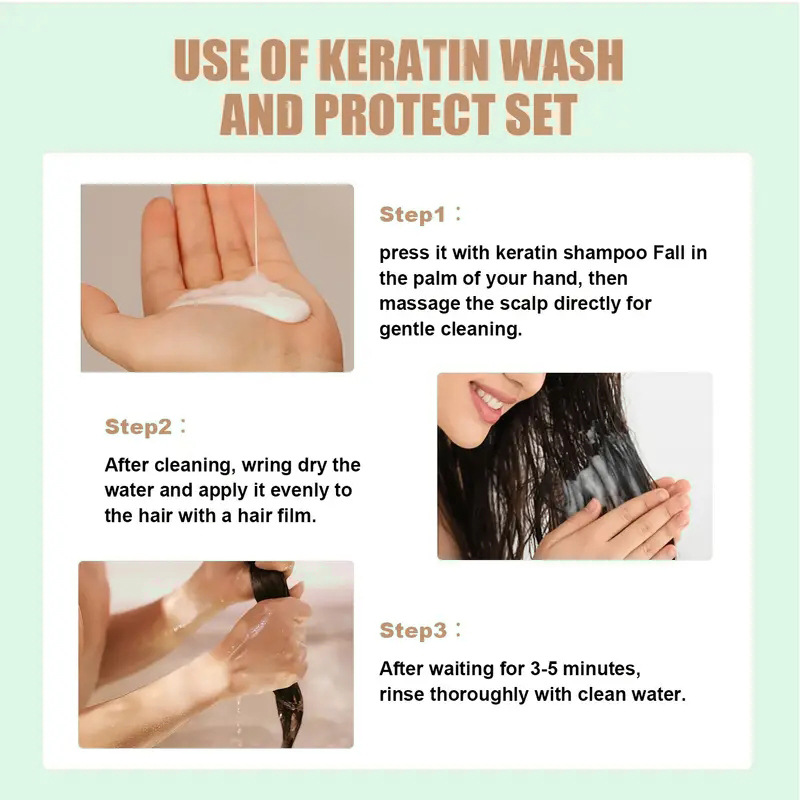 USE OF KERATIN WASH AND PROTECT SET

Step1：

press it with keratin shampoo Fall in the palm of your hand, then massage the scalp directly for gentle cleaning.

Step2：

After cleaning, wring dry the water and apply it evenly to the hair with a hair film.

Step3：

After waiting for 3-5 minutes, rinse thoroughly with clean water.