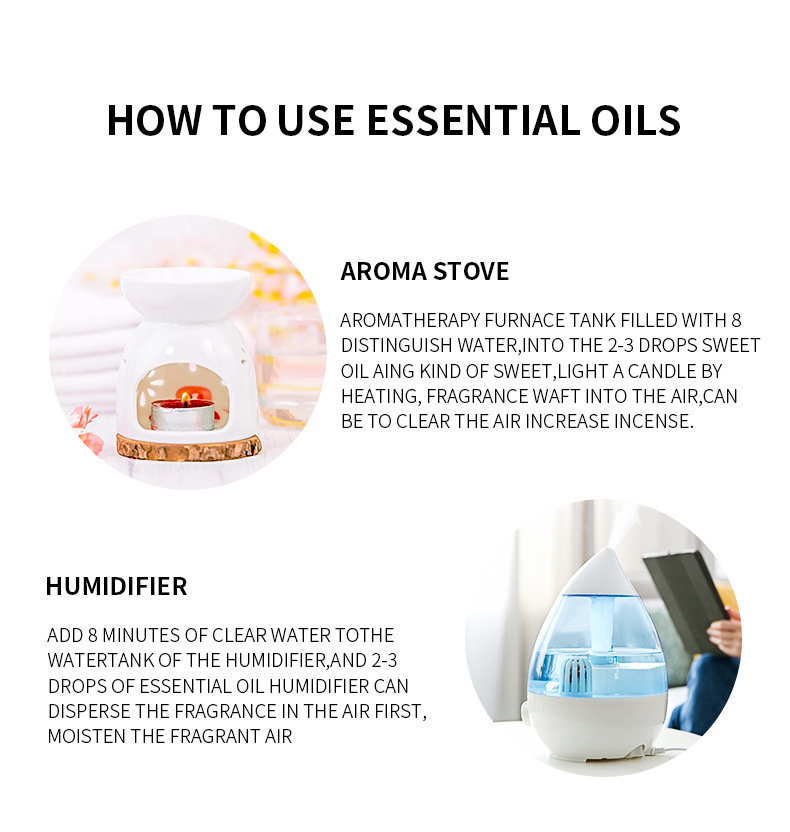 HOW TO USE ESSENTIAL OILS

AROMA STOVE

AROMATHERAPY FURNACE TANK FILLED WITH 8 DISTINGUISH WATER,INTO THE 2-3 DROPS SWEET OIL AING KIND OF SWEET,LIGHT A CANDLE BY HEATING, FRAGRANCE WAFT INTO THE AIR,CAN BE TO CLEAR THE AIR INCREASE INCENSE.

HUMIDIFIER

ADD 8 MINUTES OF CLEAR WATER TOTHE WATERTANK OF THE HUMIDIFIER,AND 2-3 DROPS OF ESSENTIAL OIL HUMIDIFIER CAN DISPERSE THE FRAGRANCE IN THE AIR FIRST, MOISTEN THE FRAGRANT AIR