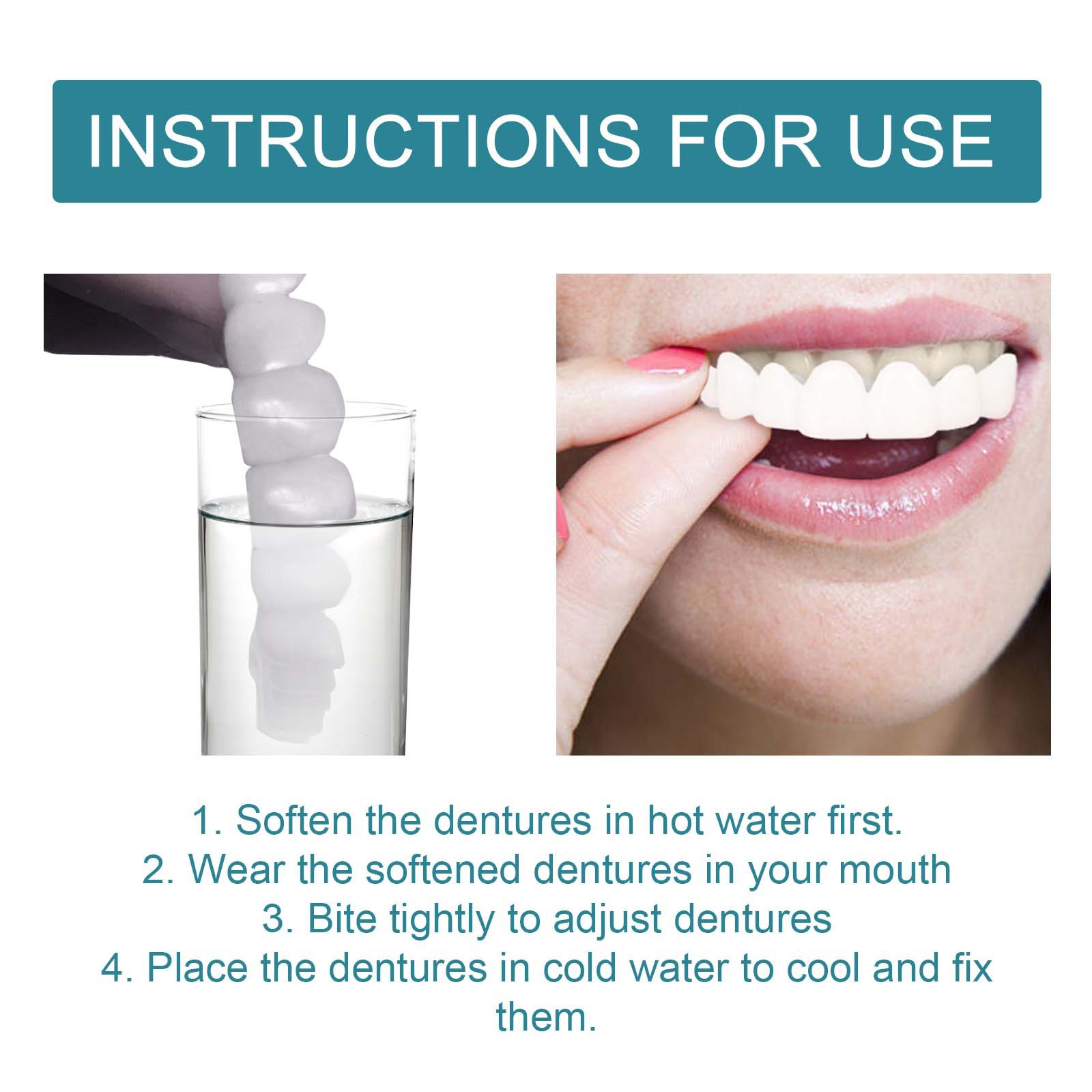 INSTRUCTIONS FOR USE

1. Soften the dentures in hot water first.
2. Wear the softened dentures in your mouth
3. Bite tightly to adjust dentures
4. Place the dentures in cold water to cool and fix them.