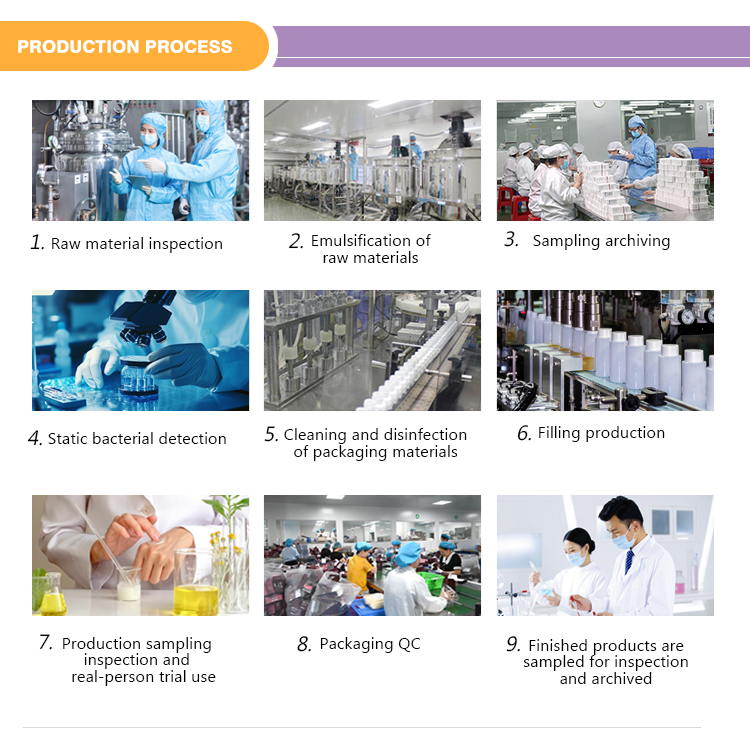 PRODUCTION PROCESS

1. Raw material inspection

2. Emulsification of raw materials

3. Sampling archiving

4. Static bacterial detection

5. Cleaning and disinfection of packaging materials

6. Filling production

7. Production sampling inspection and real-person trial use

8. Packaging QC

9. Finished products are sampled for inspection and archived