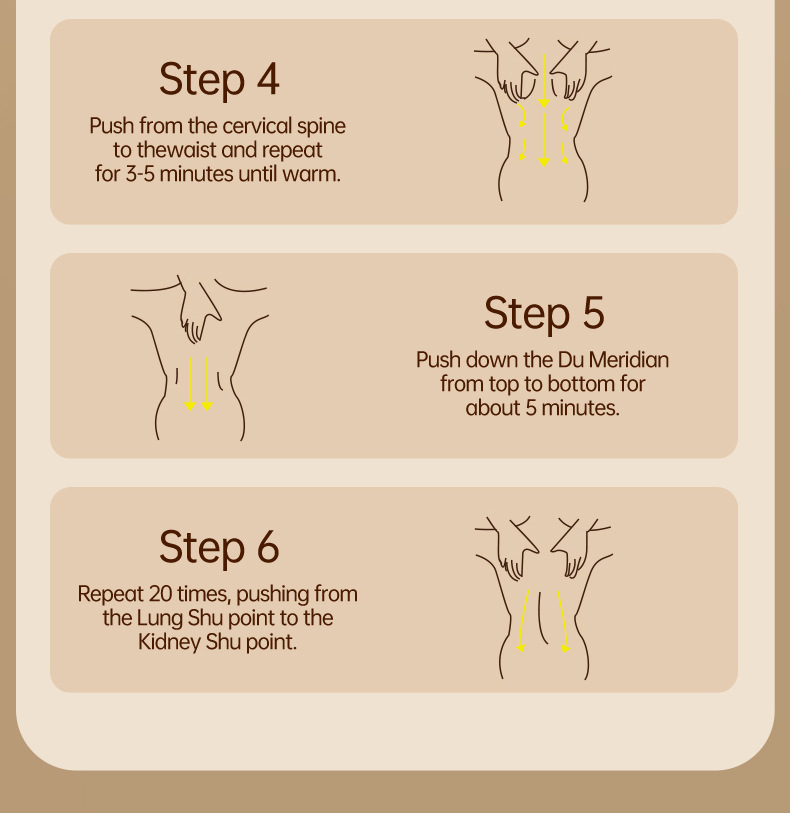 Step 4

Push from the cervical spine to thewaist and repeat for 3-5 minutes until warm.

Step 5

Push down the Du Meridian from top to bottom for about 5 minutes.

Step 6

Repeat 20 times, pushing from the Lung Shu point to the Kidney Shu point.