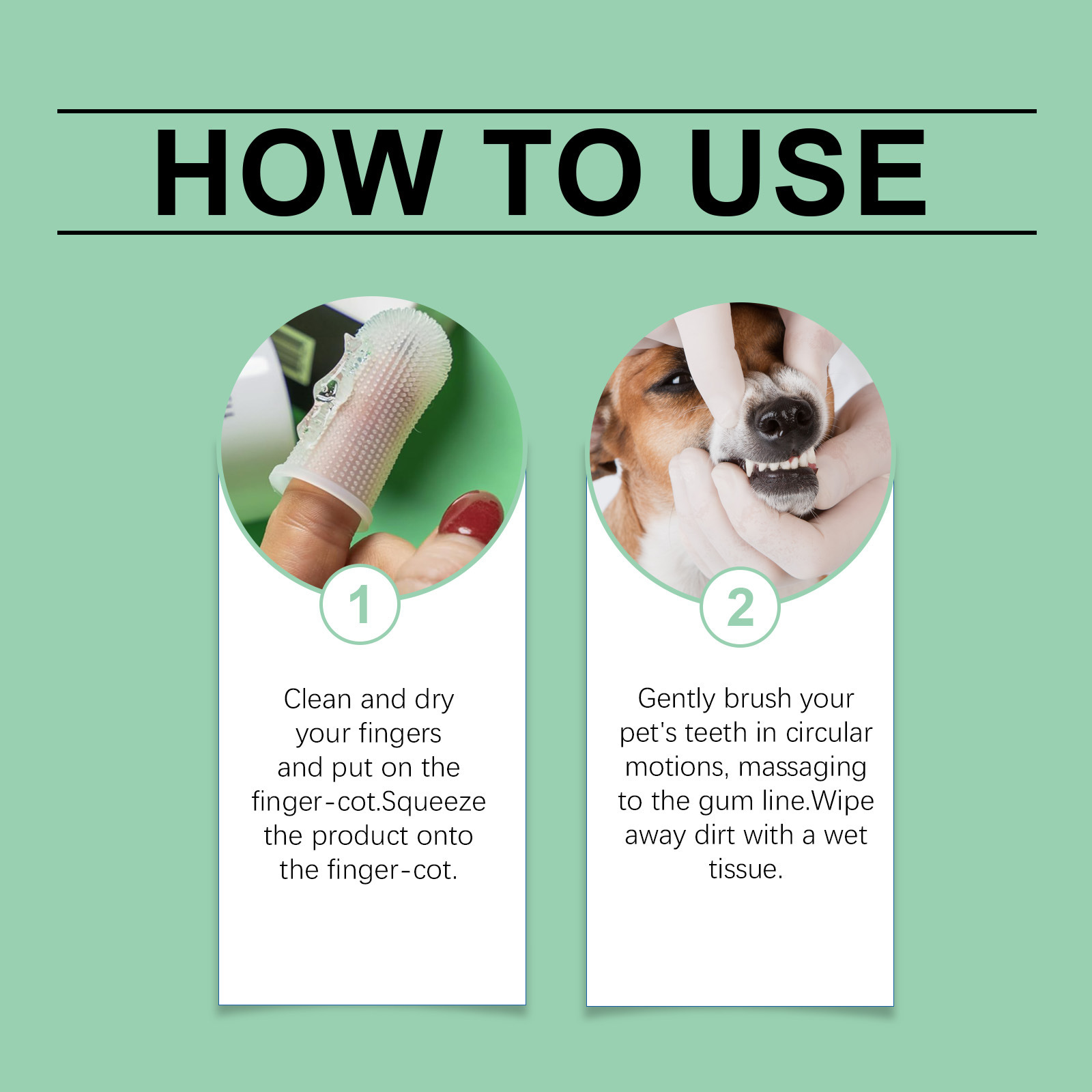 HOW TO USE

1

Clean and dry your fingers and put on the finger-cot.Squeeze the product onto the finger-cot.

2

Gently brush your pet's teeth in circular motions, massaging to the gum line.Wipe away dirt with a wet tissue.