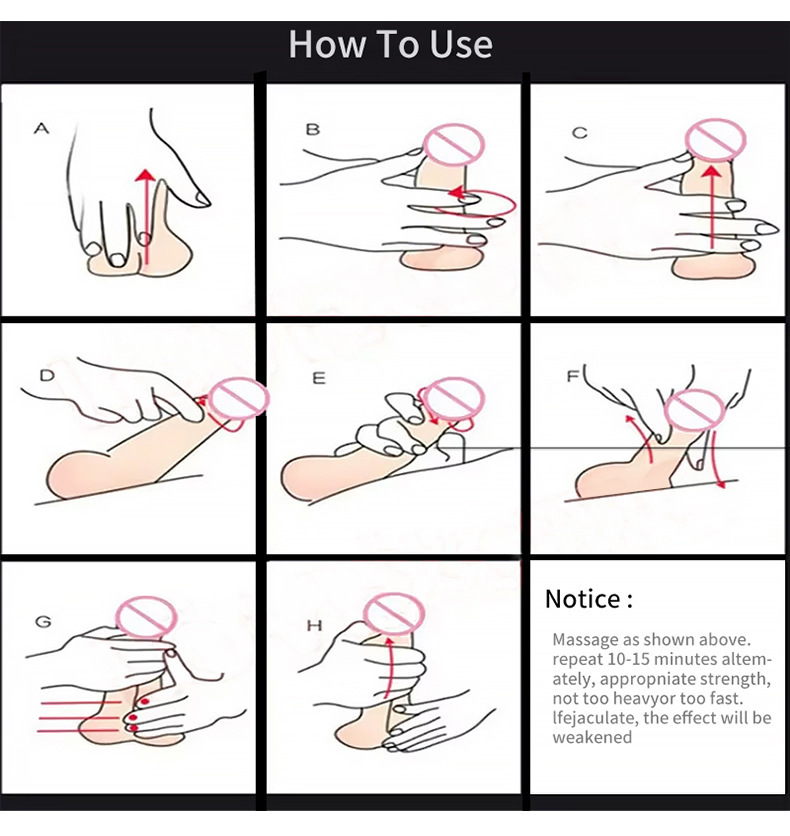 How To Use

A

B

C

D

E

F

G

H

Notice :

Massage as shown above. repeat 10-15 minutes altemately, appropniate strength, not too heavyor too fast. lfejaculate, the effect will be weakened