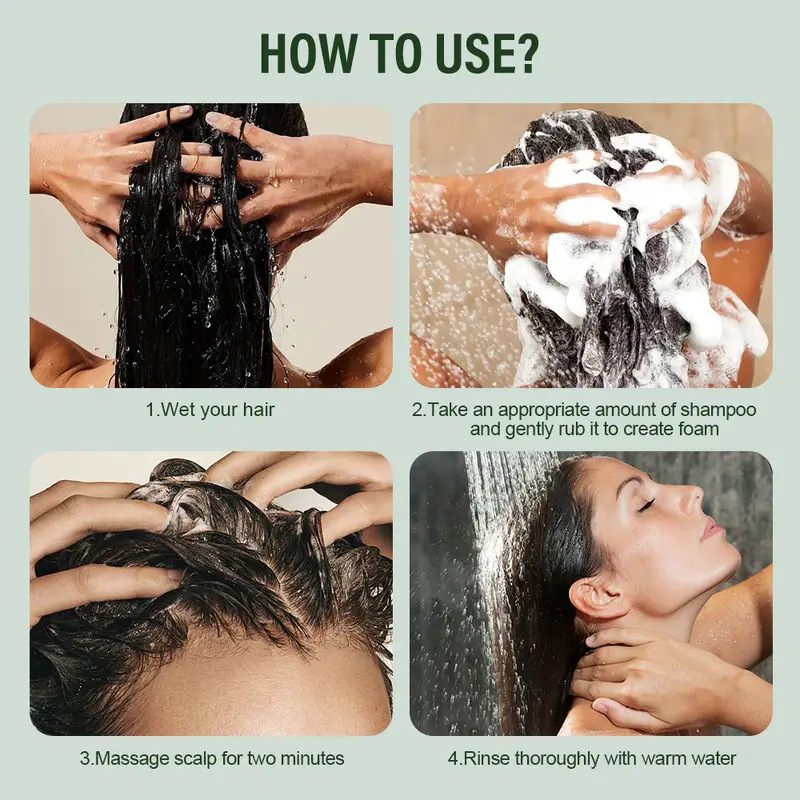 HOW TO USE?

1.Wet your hair

2.Take an appropriate amount of shampoo and gently rub it to create foam

3.Massage scalp for two minutes

4.Rinse thoroughly with warm water