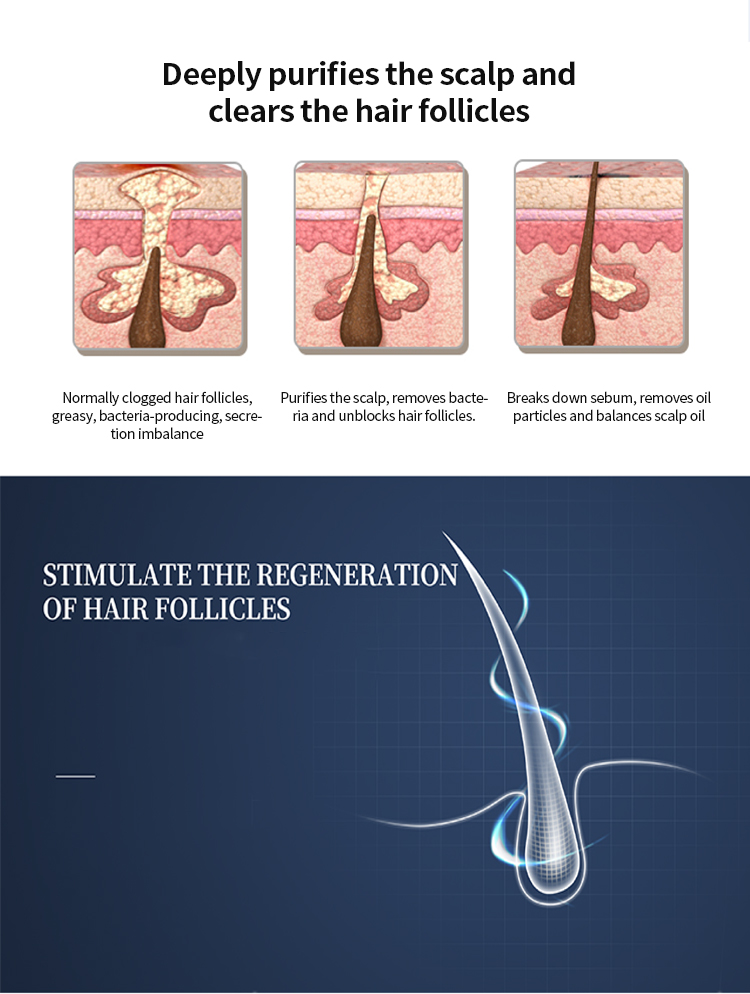 Deeply purifies the scalp and clears the hair follicles

Normally clogged hair follicles, greasy, bacteria-producing, secretion imbalance

Purifies the scalp, removes bacteria and unblocks hair follicles.

Breaks down sebum, removes oil particles and balances scalp oil

STIMULATE THE REGENERATION OF HAIR FOLLICLES