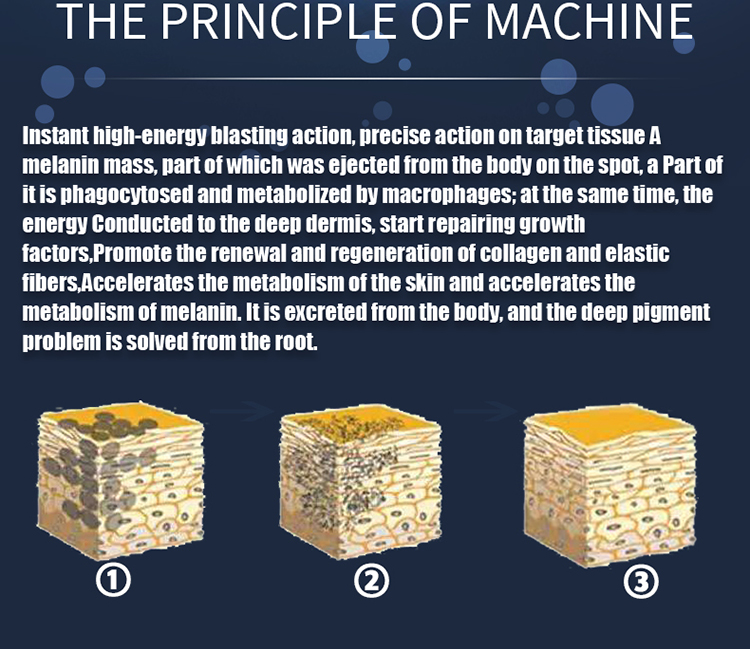 THE PRINCIPLE OF MACHINE

Instant high-energy blasting action, precise action on target tissue A melanin mass, part of which was ejected from the body on the spot, a Part of it is phagocytosed and metabolized by macrophages; at the same time, the energy Conducted to the deep dermis, start repairing growth factors,Promote the renewal and regeneration of collagen and elastic fibers,Accelerates the metabolism of the skin and accelerates the metabolism of melanin. It is excreted from the body, and the deep pigment problem is solved from the root.

①

②

③