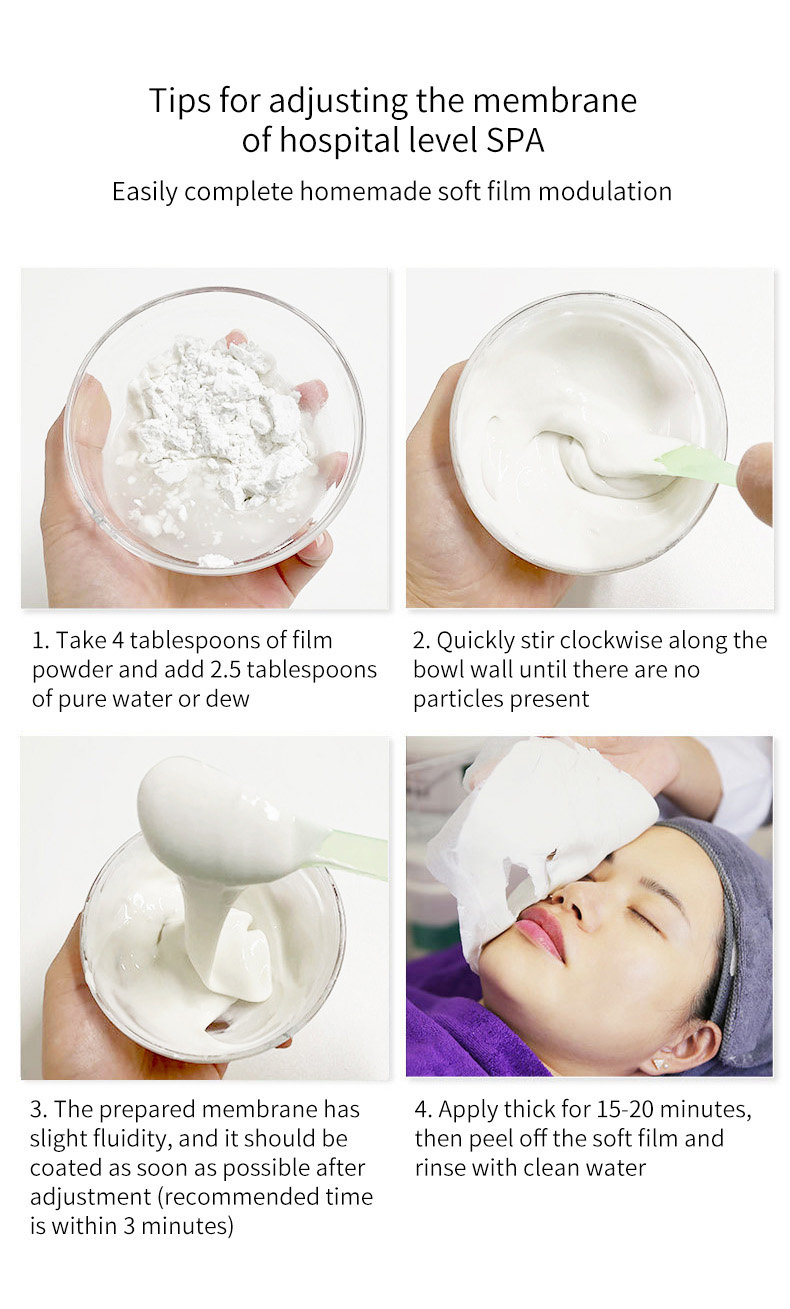 Tips for adjusting the membrane of hospital level SPA

Easily complete homemade soft film modulation

1. Take 4 tablespoons of film powder and add 2.5 tablespoons of pure water or dew

2. Quickly stir clockwise along the bowl wall until there are no particles present

3. The prepared membrane has slight fluidity, and it should be coated as soon as possible after adjustment (recommended time is within 3 minutes)

4. Apply thick for 15-20 minutes, then peel off the soft film and rinse with clean water