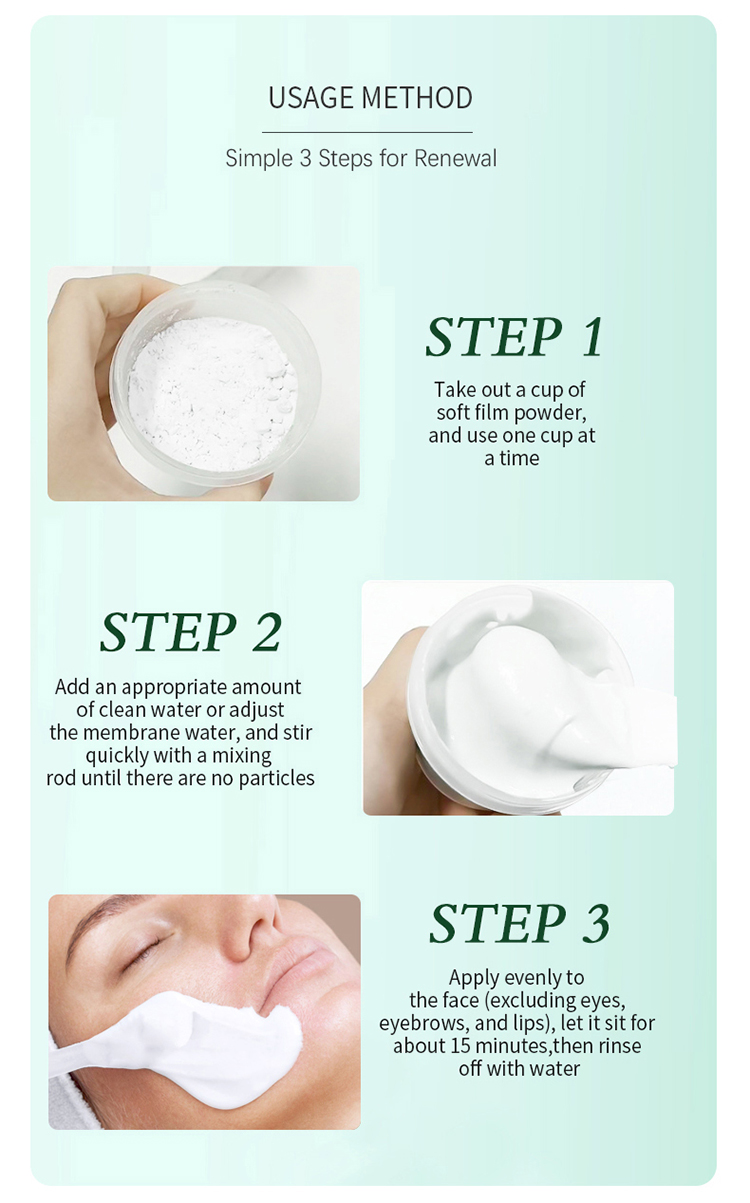 USAGE METHOD

Simple 3 Steps for Renewal

STEP 1

Take out a cup of soft film powder, and use one cup at a time

STEP 2

Add an appropriate amount of clean water or adjust the membrane water, and stir quickly with a mixing rod until there are no particles

STEP 3

Apply evenly to the face (excluding eyes, eyebrows, and lips), let it sit for about 15 minutes,then rinse off with water