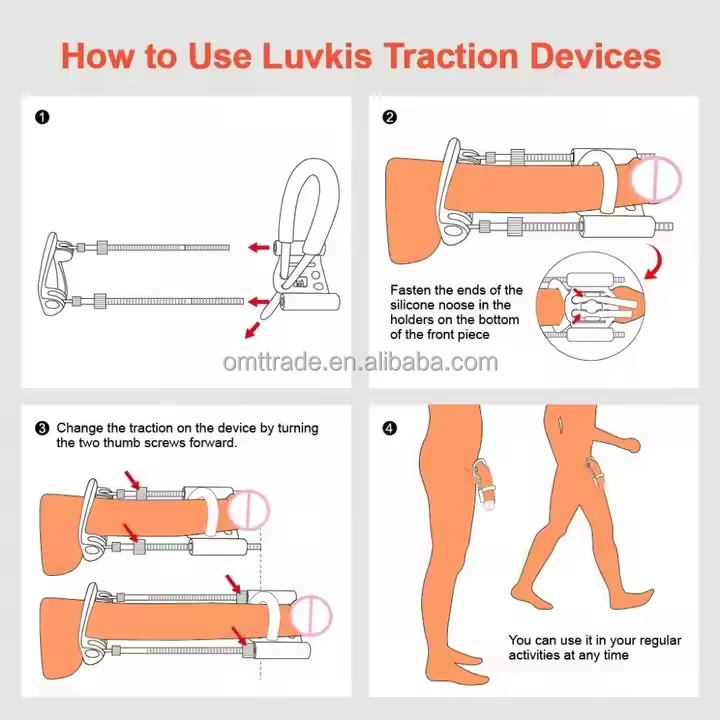 How to Use Luvkis Traction Devices

❶

❷

Fasten the ends of the silicone noose in the holders on the bottom of the front piece

omttrade.en.alibaba.com

❸ Change the traction on the device by turning the two thumb screws forward.

❹

You can use it in your regular activities at any time