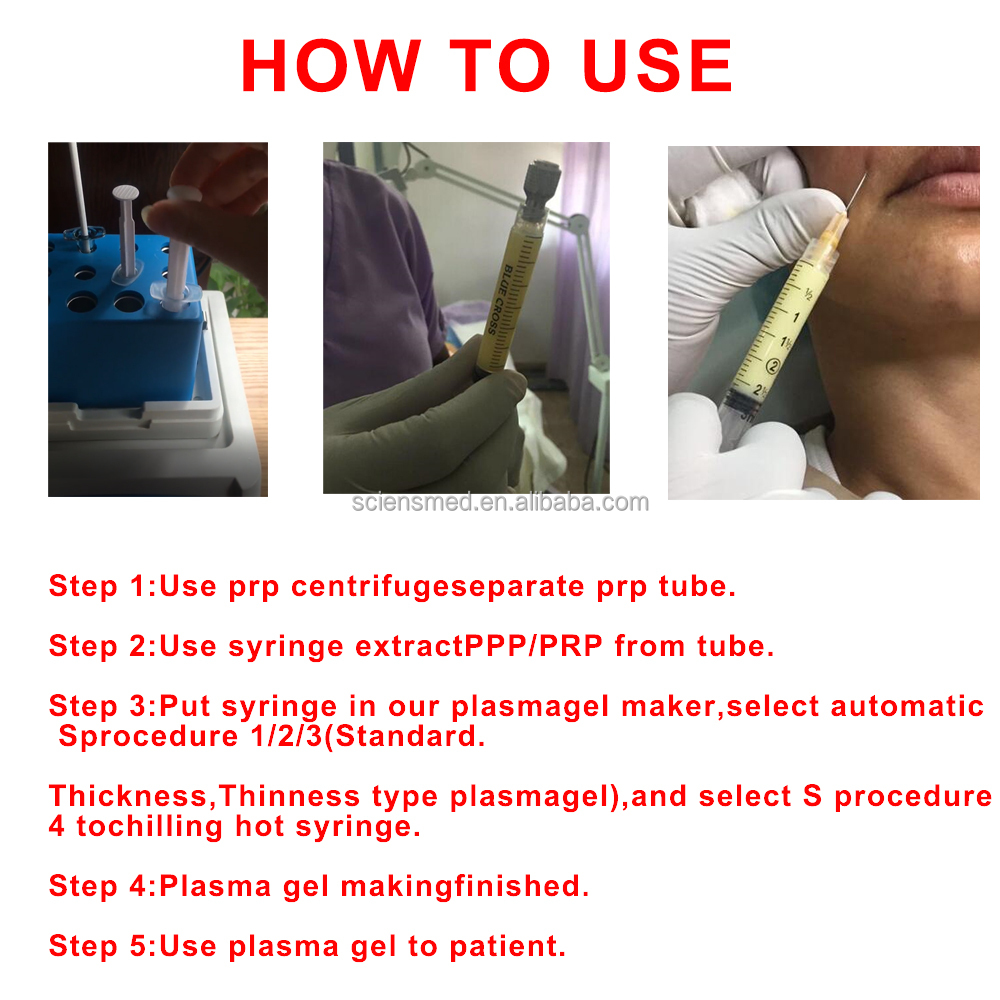 HOW TO USE

BLUE CROSS

½
1
1½
2
2½

sciensmed.en.alibaba.com

Step 1:Use prp centrifugeseparate prp tube.

Step 2:Use syringe extractPPP/PRP from tube.

Step 3:Put syringe in our plasmagel maker,select automatic Sprocedure 1/2/3(Standard.

Thickness,Thinness type plasmagel),and select S procedure 4 tochilling hot syringe.

Step 4:Plasma gel makingfinished.

Step 5:Use plasma gel to patient.