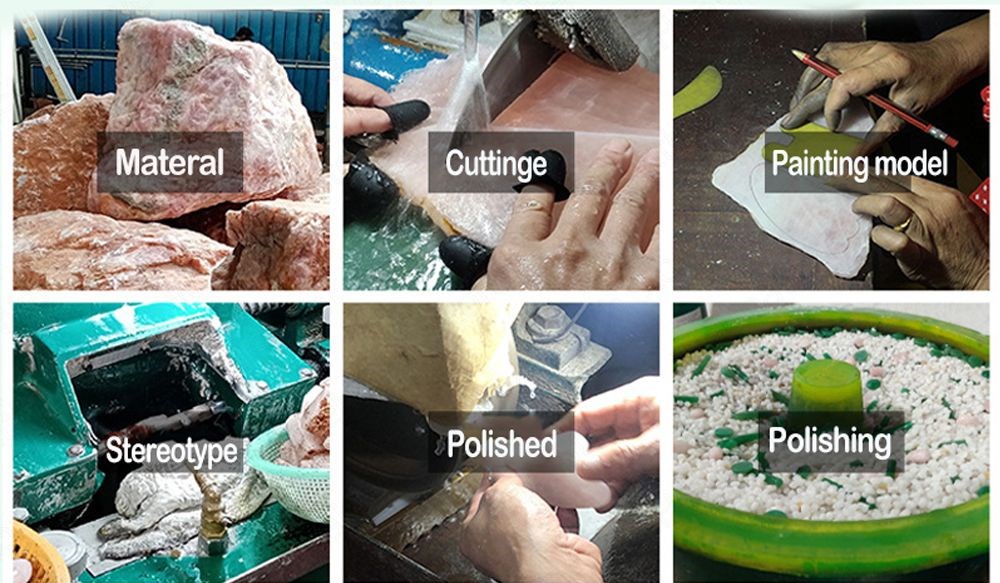 Materal

Cuttinge

Painting model

Stereotype

Polished

Polishing