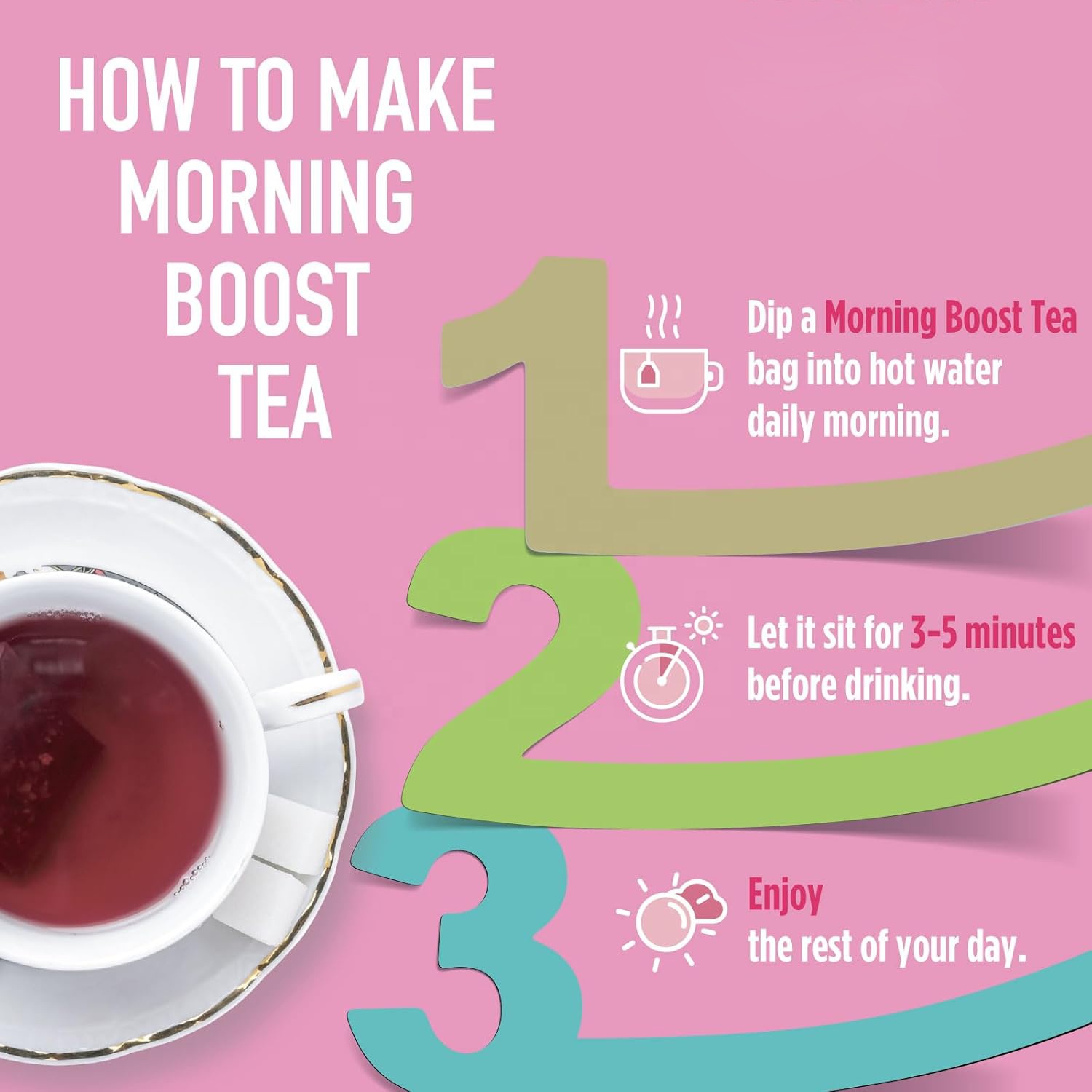 HOW TO MAKE MORNING BOOST TEA

1

Dip a Morning Boost Tea bag into hot water daily morning.

2

Let it sit for 3-5 minutes before drinking.

3

Enjoy
the rest of your day.