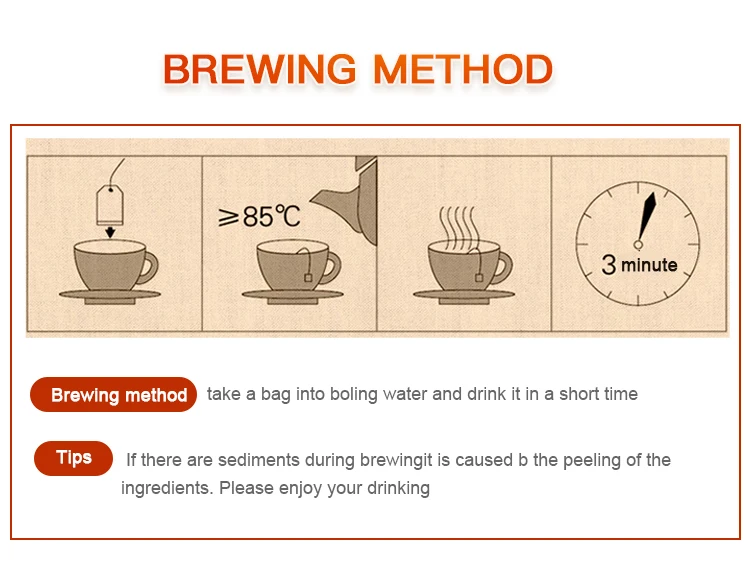 BREWING METHOD

≥85℃

3 minute

Brewing method take a bag into boling water and drink it in a short time

Tips If there are sediments during brewingit is caused b the peeling of the ingredients. Please enjoy your drinking