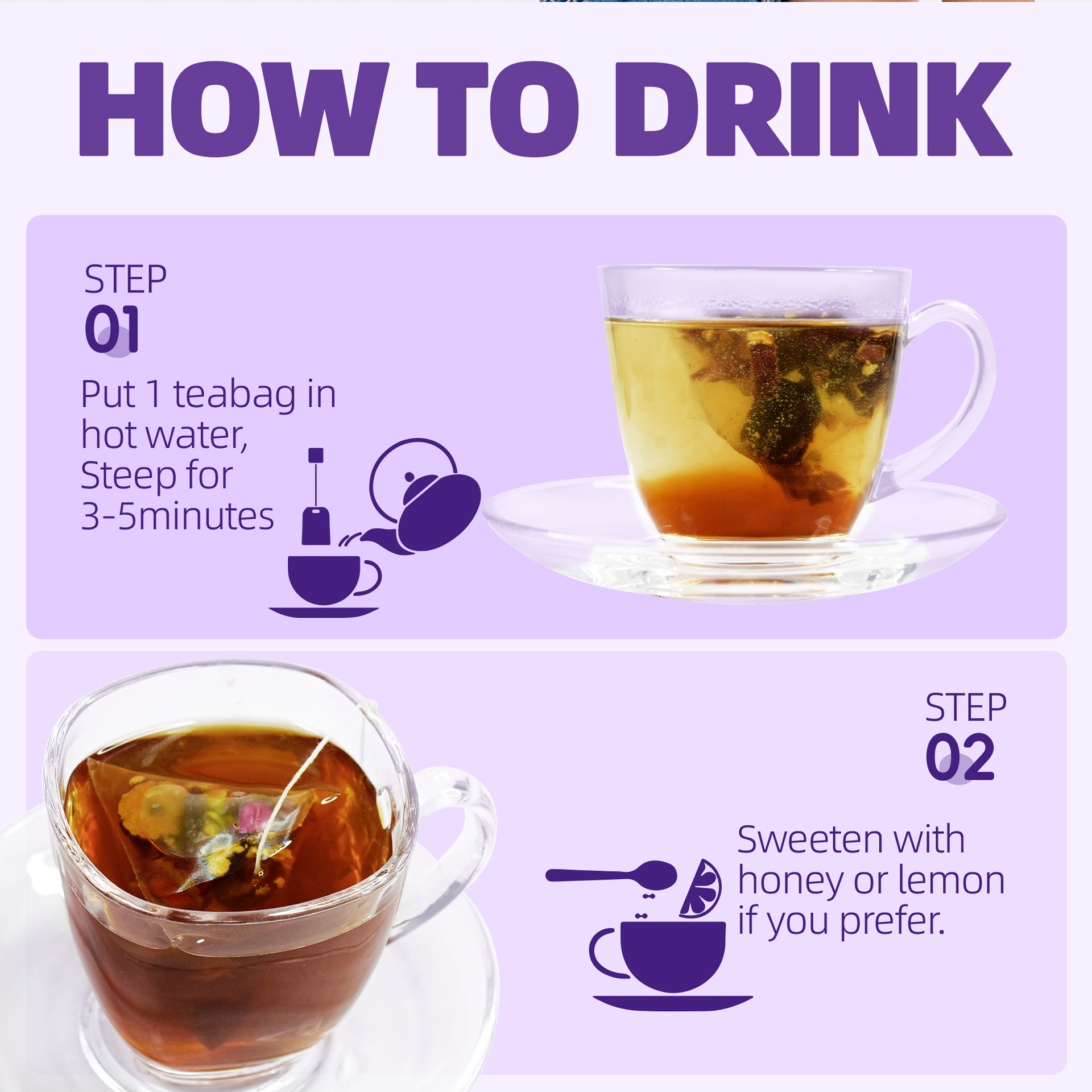 HOW TO DRINK

STEP
01

Put 1 teabag in hot water, Steep for 3-5minutes

STEP
02

Sweeten with honey or lemon if you prefer.