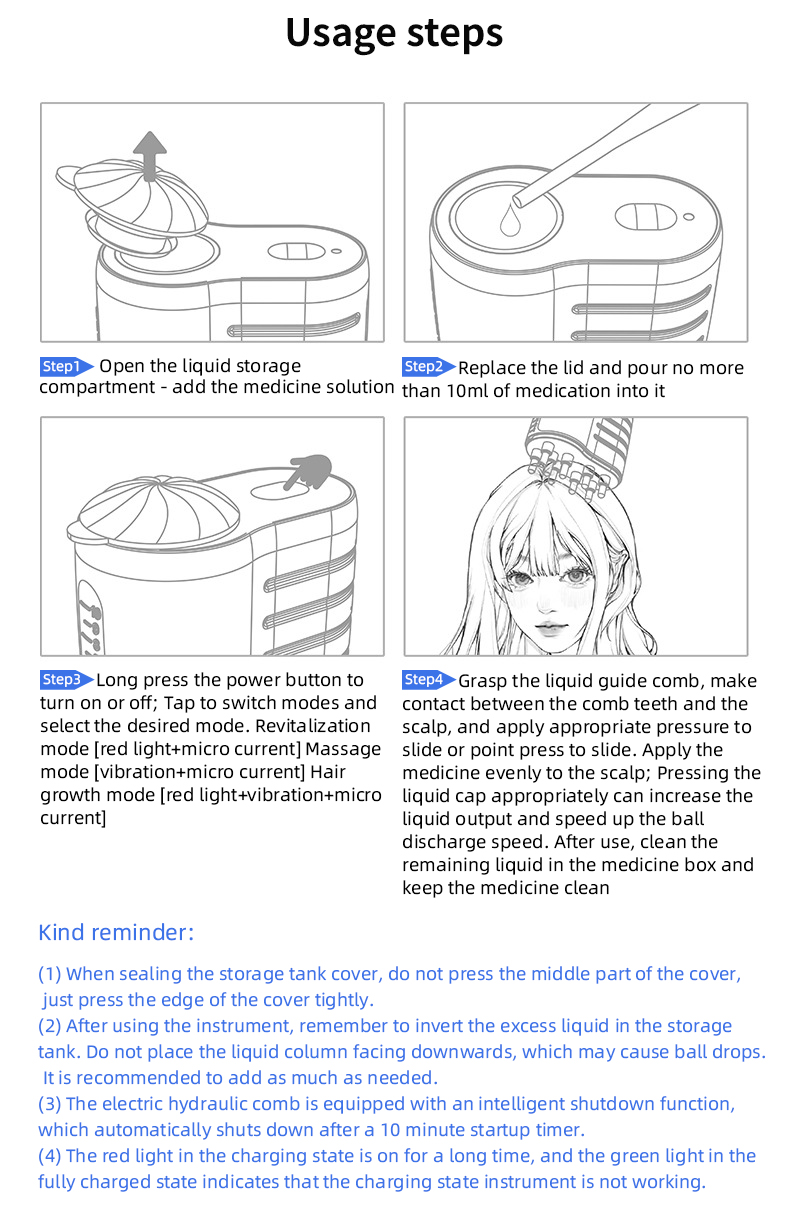 Usage steps

Step1 Open the liquid storage compartment - add the medicine solution

Step2 Replace the lid and pour no more than 10ml of medication into it

Step3 Long press the power button to turn on or off; Tap to switch modes and select the desired mode. Revitalization mode [red light+micro current] Massage mode [vibration+micro current] Hair growth mode [red light+vibration+micro current]

Step4 Grasp the liquid guide comb, make contact between the comb teeth and the scalp, and apply appropriate pressure to slide or point press to slide. Apply the medicine evenly to the scalp; Pressing the liquid cap appropriately can increase the liquid output and speed up the ball discharge speed. After use, clean the remaining liquid in the medicine box and keep the medicine clean

Kind reminder:

(1) When sealing the storage tank cover, do not press the middle part of the cover, just press the edge of the cover tightly.
(2) After using the instrument, remember to invert the excess liquid in the storage tank. Do not place the liquid column facing downwards, which may cause ball drops. It is recommended to add as much as needed.
(3) The electric hydraulic comb is equipped with an intelligent shutdown function, which automatically shuts down after a 10 minute startup timer.
(4) The red light in the charging state is on for a long time, and the green light in the fully charged state indicates that the charging state instrument is not working.