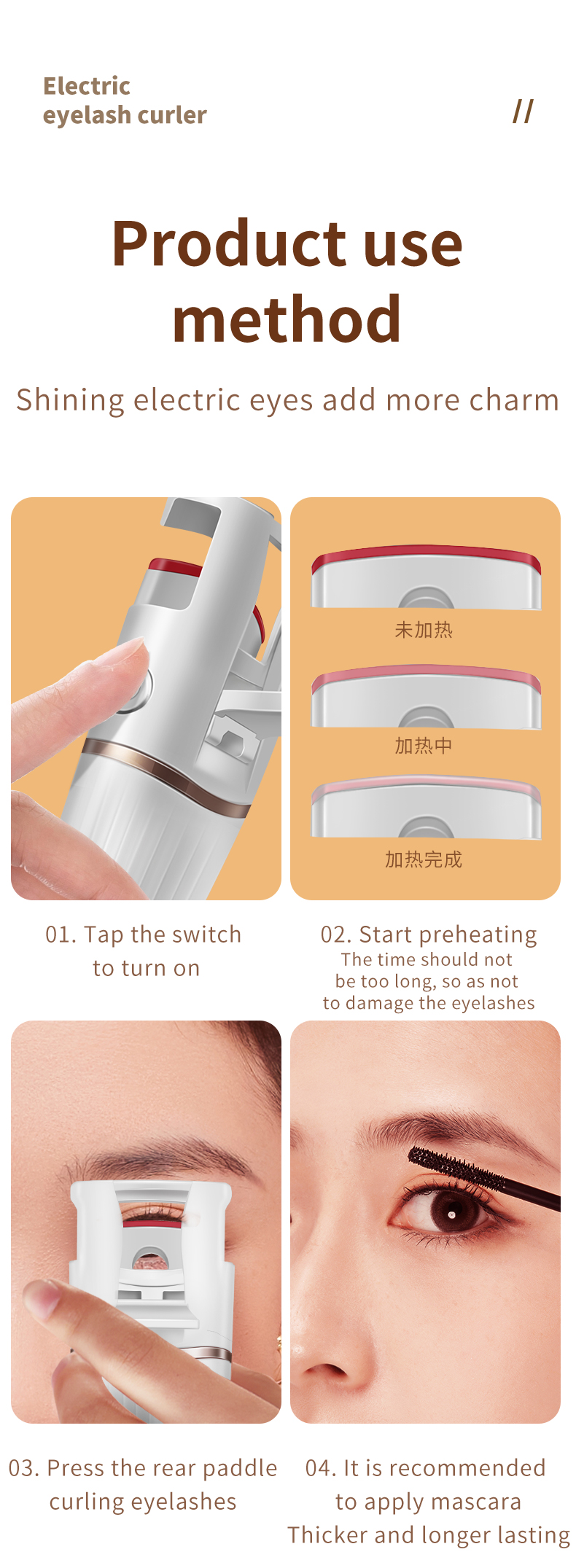 Electric
eyelash curler

//

Product use method

Shining electric eyes add more charm

未加热

加热中

加热完成

01. Tap the switch to turn on

02. Start preheating
The time should not be too long, so as not to damage the eyelashes

03. Press the rear paddle curling eyelashes

04. It is recommended to apply mascara
Thicker and longer lasting