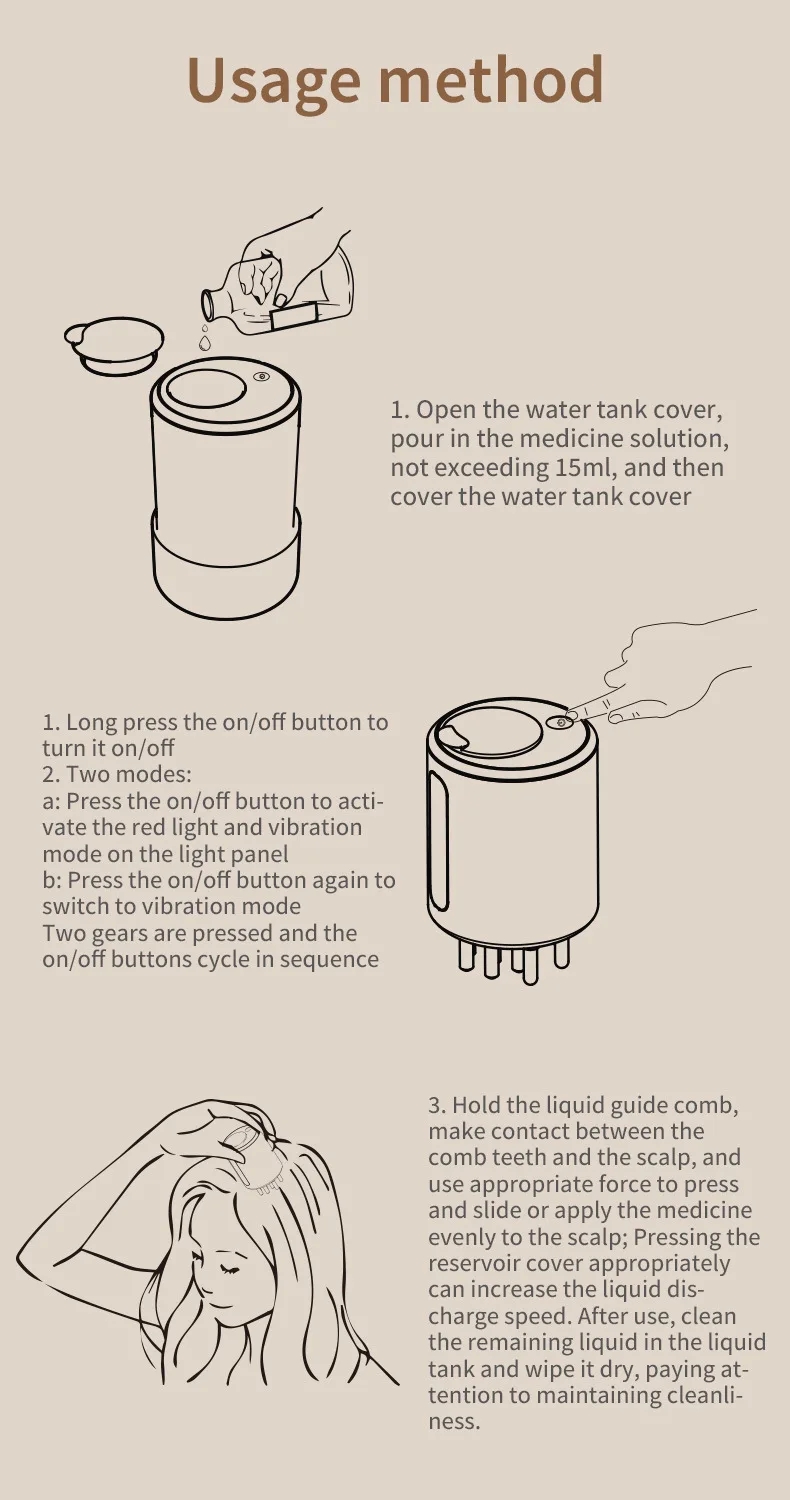 Usage method

1. Open the water tank cover, pour in the medicine solution, not exceeding 15ml, and then cover the water tank cover

1. Long press the on/off button to turn it on/off
2. Two modes:
a: Press the on/off button to activate the red light and vibration mode on the light panel
b: Press the on/off button again to switch to vibration mode
Two gears are pressed and the on/off buttons cycle in sequence

3. Hold the liquid guide comb, make contact between the comb teeth and the scalp, and use appropriate force to press and slide or apply the medicine evenly to the scalp; Pressing the reservoir cover appropriately can increase the liquid discharge speed. After use, clean the remaining liquid in the liquid tank and wipe it dry, paying attention to maintaining cleanliness.