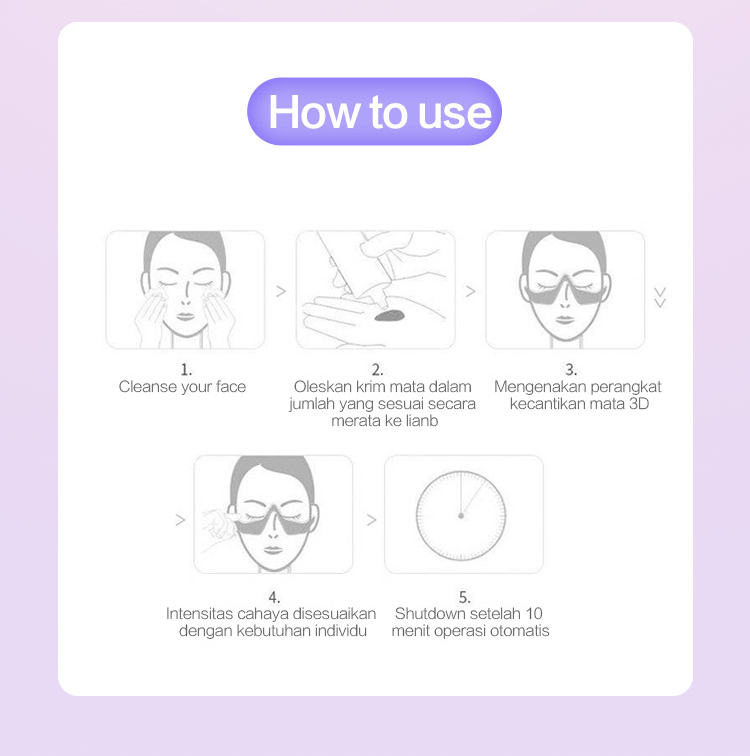 How to use

1.
Cleanse your face

2.
Oleskan krim mata dalam jumlah yang sesuai secara merata ke lianb

3.
Mengenakan perangkat kecantikan mata 3D

4.
Intensitas cahaya disesuaikan dengan kebutuhan individu

5.
Shutdown setelah 10 menit operasi otomatis