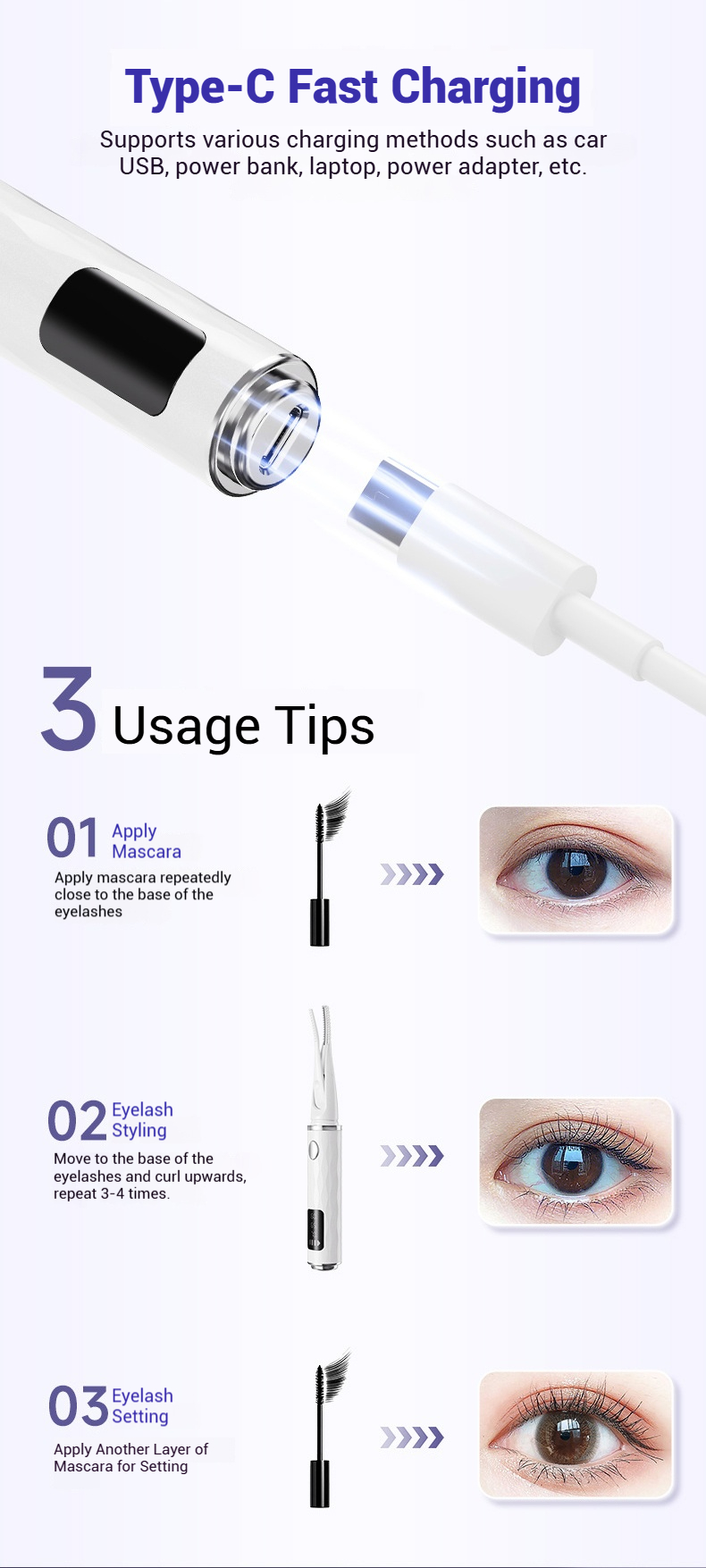 Type-C Fast Charging

Supports various charging methods such as car USB, power bank, laptop, power adapter, etc.

3 Usage Tips

01 Apply Mascara

Apply mascara repeatedly close to the base of the eyelashes

02 Eyelash Styling

Move to the base of the eyelashes and curl upwards, repeat 3-4 times.

03 Eyelash Setting

Apply Another Layer of Mascara for Setting