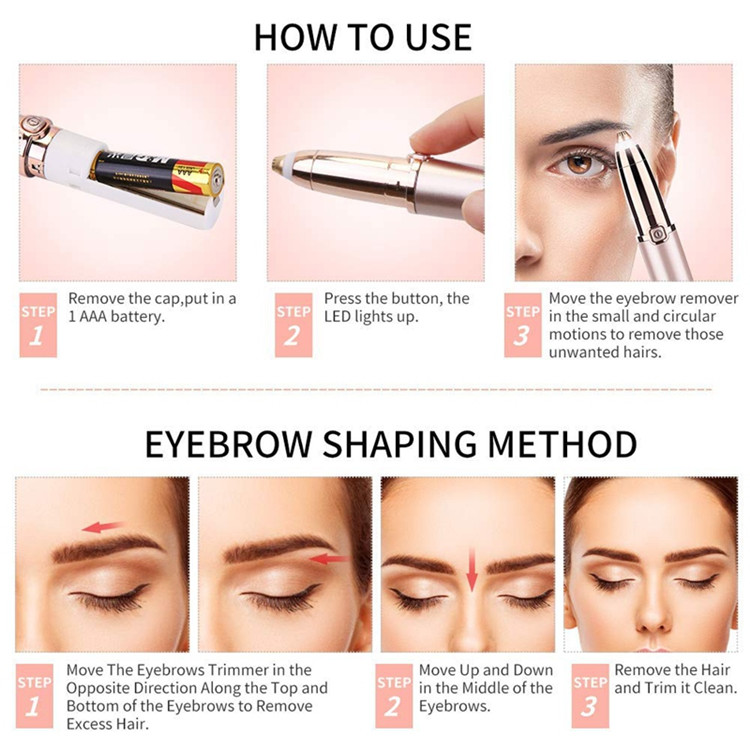 HOW TO USE

STEP 1 Remove the cap,put in a 1 AAA battery.

STEP 2 Press the button, the LED lights up.

STEP 3 Move the eyebrow remover in the small and circular motions to remove those unwanted hairs.

EYEBROW SHAPING METHOD

STEP 1 Move The Eyebrows Trimmer in the Opposite Direction Along the Top and Bottom of the Eyebrows to Remove Excess Hair.

STEP 2 Move Up and Down in the Middle of the Eyebrows.

STEP 3 Remove the Hair and Trim it Clean.