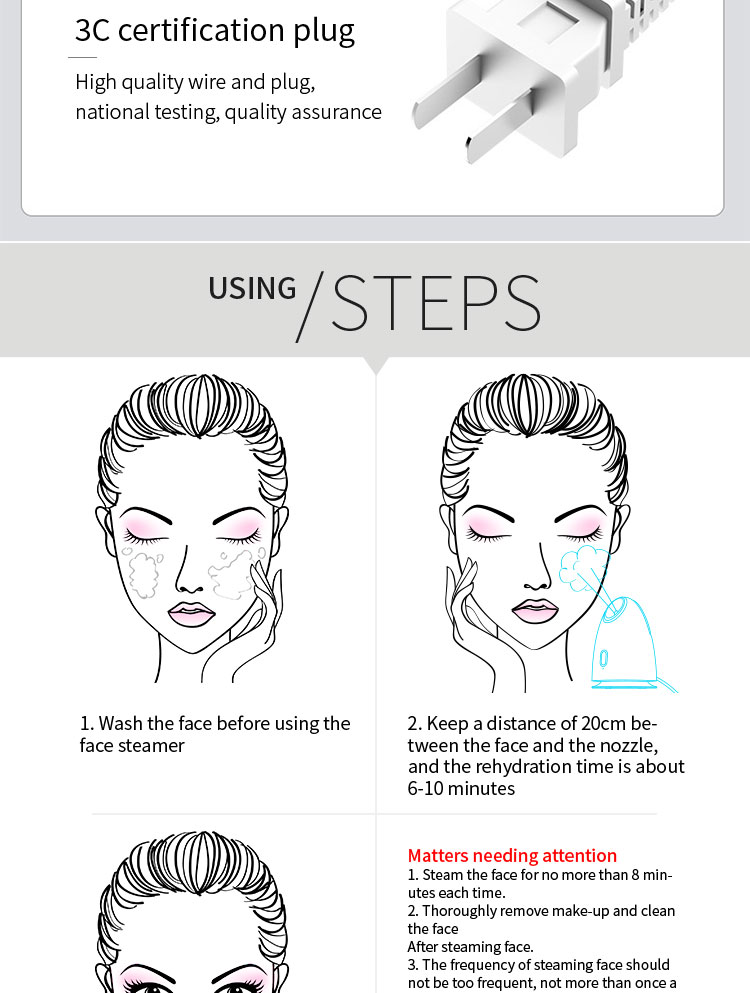 3C certification plug

High quality wire and plug, national testing, quality assurance

USING / STEPS

1. Wash the face before using the face steamer

2. Keep a distance of 20cm between the face and the nozzle, and the rehydration time is about 6-10 minutes

Matters needing attention
1. Steam the face for no more than 8 minutes each time.
2. Thoroughly remove make-up and clean the face
After steaming face.
3. The frequency of steaming face should not be too frequent, not more than once a