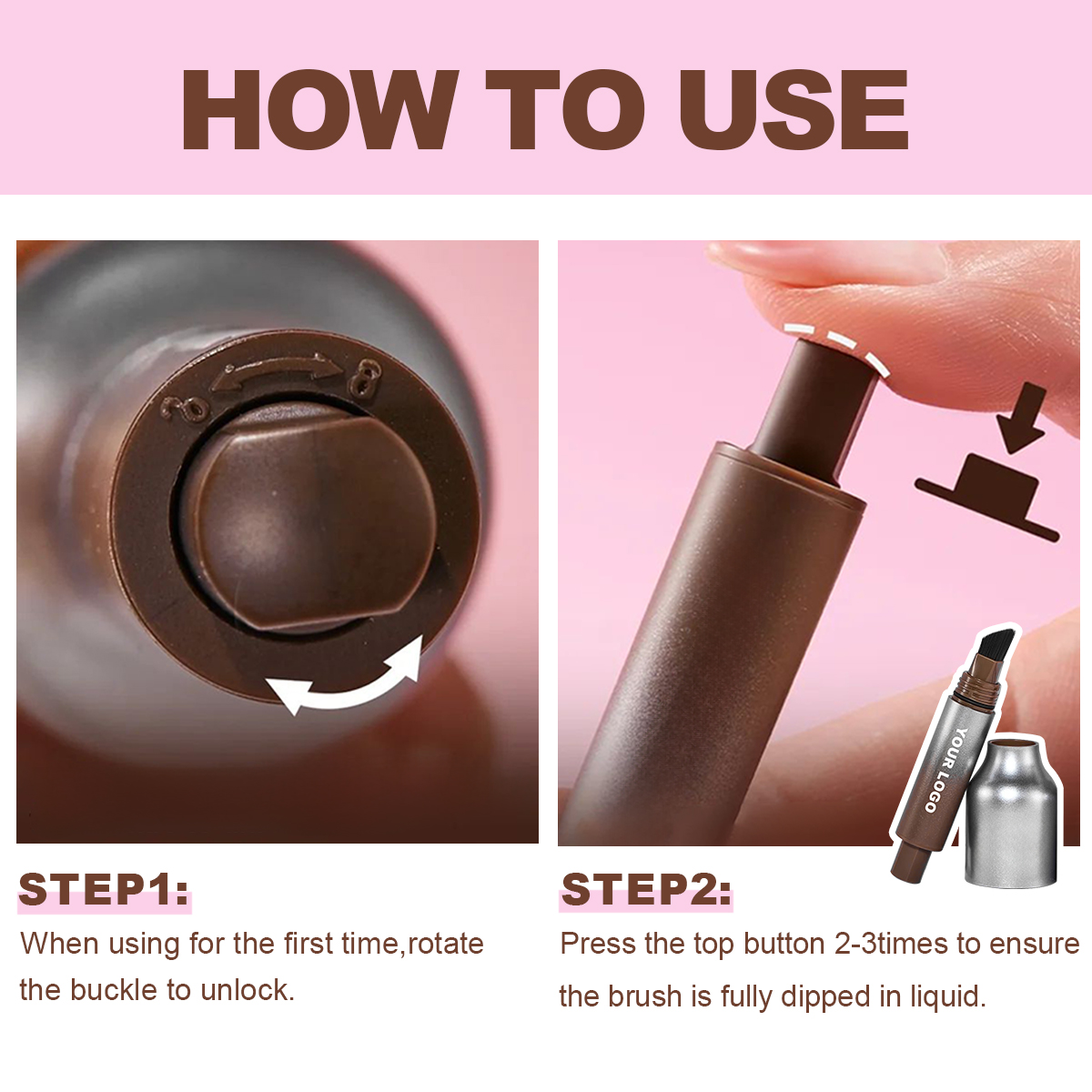 HOW TO USE

STEP1:

When using for the first time,rotate the buckle to unlock.

YOUR LOGO

STEP2:

Press the top button 2-3times to ensure the brush is fully dipped in liquid.