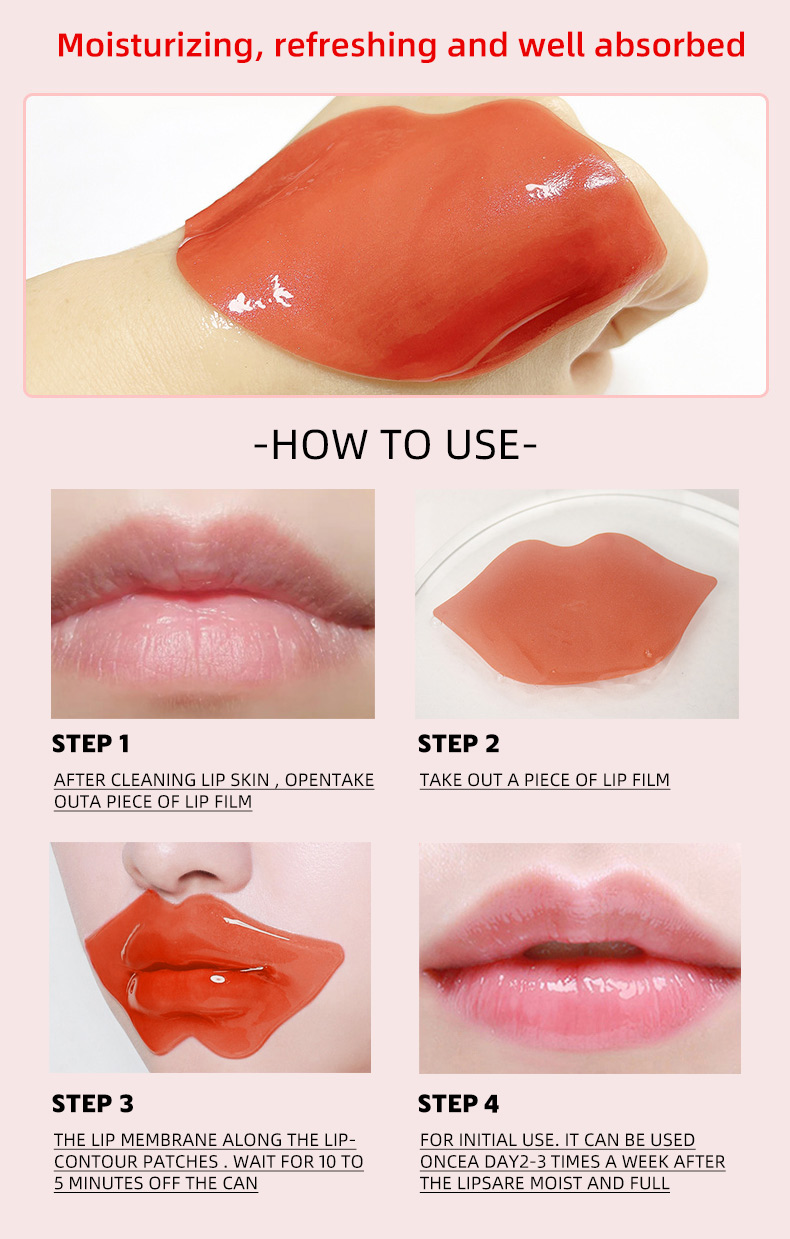 Moisturizing, refreshing and well absorbed

-HOW TO USE-

STEP 1

AFTER CLEANING LIP SKIN , OPENTAKE OUTA PIECE OF LIP FILM

STEP 2

TAKE OUT A PIECE OF LIP FILM

STEP 3

THE LIP MEMBRANE ALONG THE LIP-CONTOUR PATCHES . WAIT FOR 10 TO 5 MINUTES OFF THE CAN

STEP 4

FOR INITIAL USE. IT CAN BE USED ONCEA DAY2-3 TIMES A WEEK AFTER THE LIPSARE MOIST AND FULL