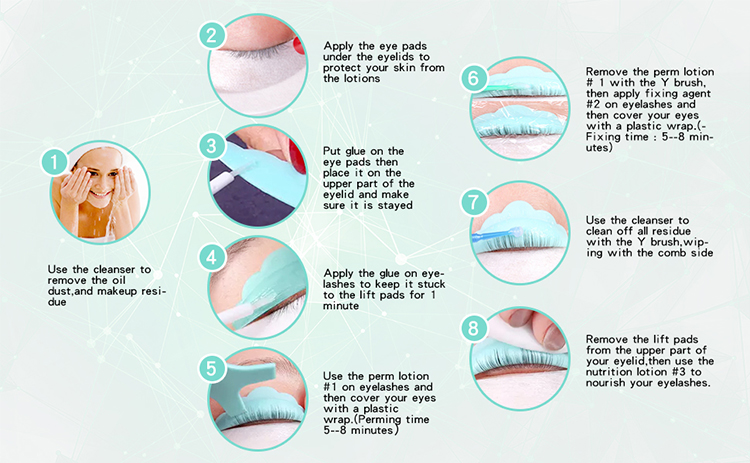 1

Use the cleanser to remove the oil dust,and makeup residue

2

Apply the eye pads under the eyelids to protect your skin from the lotions

3

Put glue on the eye pads then place it on the upper part of the eyelid and make sure it is stayed

4

Apply the glue on eyelashes to keep it stuck to the lift pads for 1 minute

5

Use the perm lotion #1 on eyelashes and then cover your eyes with a plastic wrap.(Perming time 5--8 minutes)

6

Remove the perm lotion # 1 with the Y brush, then apply fixing agent #2 on eyelashes and then cover your eyes with a plastic wrap.(-Fixing time : 5--8 minutes)

7

Use the cleanser to clean off all residue with the Y brush,wiping with the comb side

8

Remove the lift pads from the upper part of your eyelid,then use the nutrition lotion #3 to nourish your eyelashes.