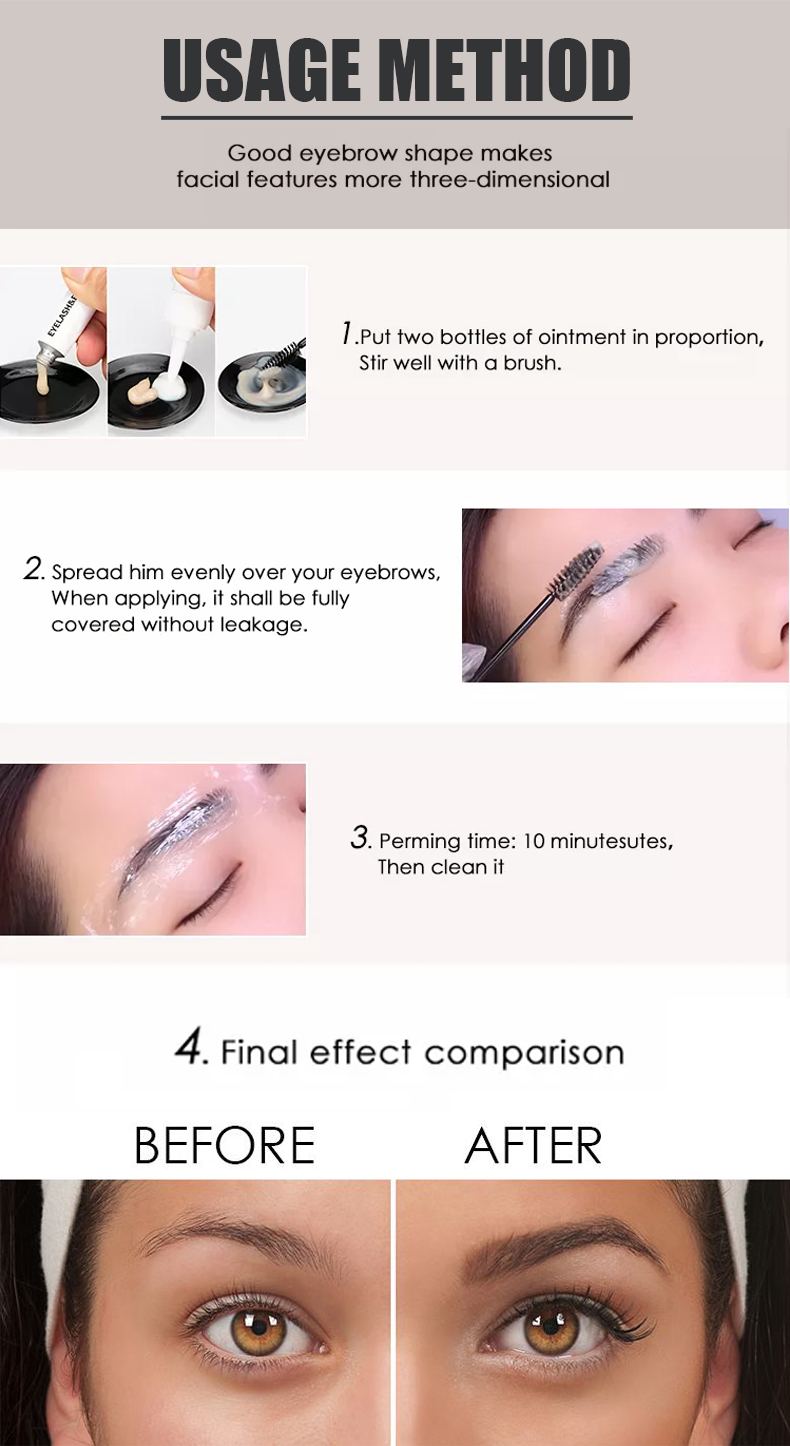 USAGE METHOD

Good eyebrow shape makes facial features more three-dimensional

EYELASHES

1.Put two bottles of ointment in proportion, Stir well with a brush.

2. Spread him evenly over your eyebrows, When applying, it shall be fully covered without leakage.

3. Perming time: 10 minutesutes, Then clean it

4. Final effect comparison

BEFORE

AFTER