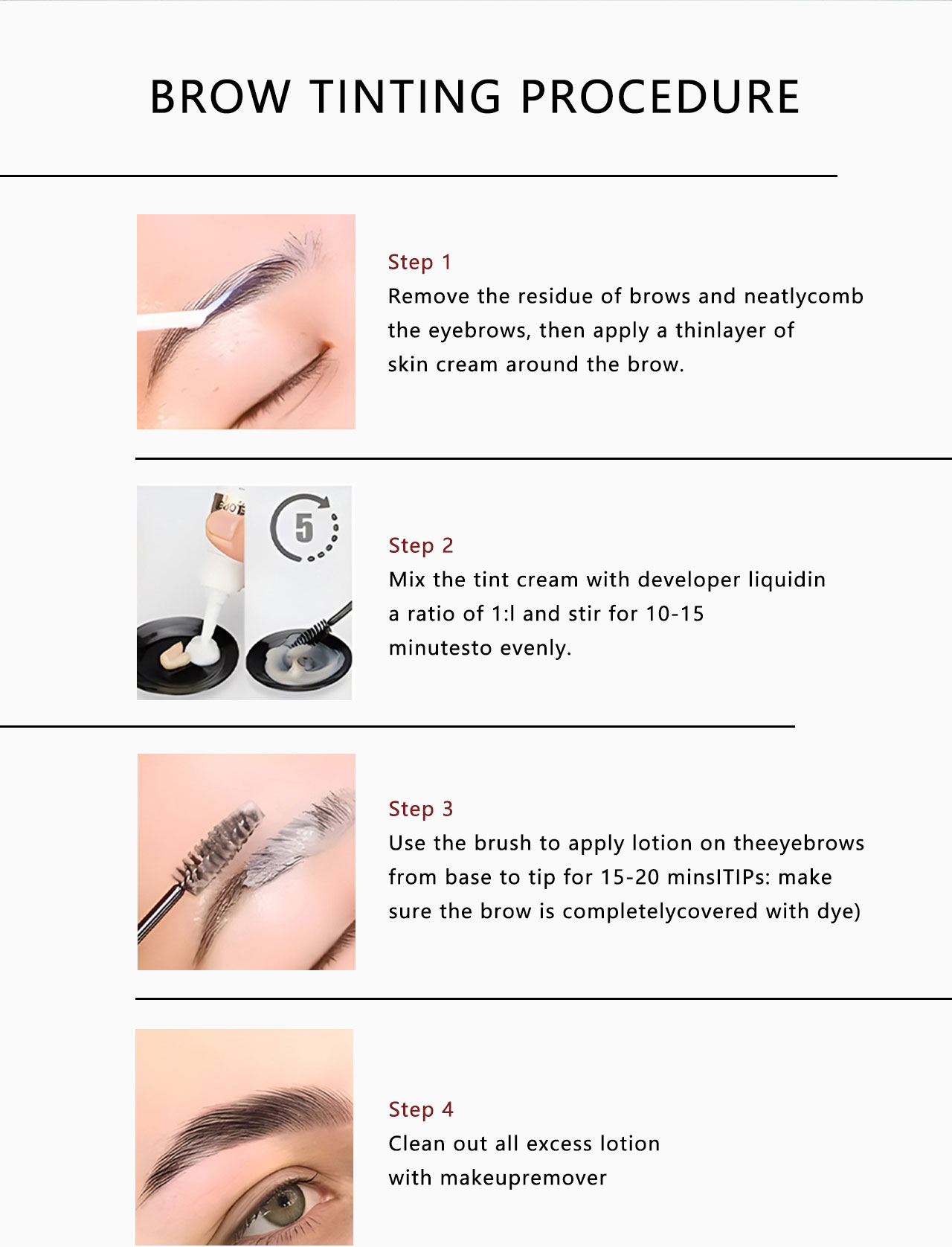 BROW TINTING PROCEDURE

Step 1
Remove the residue of brows and neatlycomb the eyebrows, then apply a thinlayer of skin cream around the brow.

5

Step 2
Mix the tint cream with developer liquidin a ratio of 1:l and stir for 10-15 minutesto evenly.

Step 3
Use the brush to apply lotion on theeyebrows from base to tip for 15-20 minsITIPs: make sure the brow is completelycovered with dye)

Step 4
Clean out all excess lotion with makeupremover