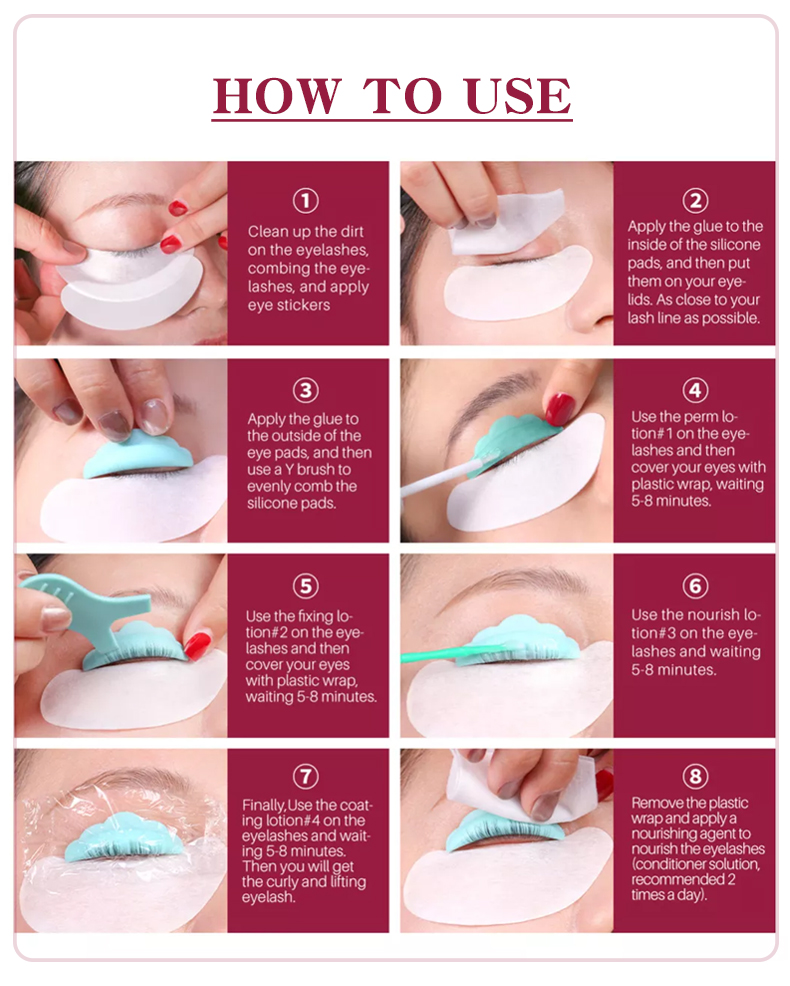 HOW TO USE

1
Clean up the dirt on the eyelashes, combing the eyelashes, and apply eye stickers

2
Apply the glue to the inside of the silicone pads, and then put them on your eyelids. As close to your lash line as possible.

3
Apply the glue to the outside of the eye pads, and then use a Y brush to evenly comb the silicone pads.

4
Use the perm lotion#1 on the eyelashes and then cover your eyes with plastic wrap, waiting 5-8 minutes.

5
Use the fixing lotion#2 on the eyelashes and then cover your eyes with plastic wrap, waiting 5-8 minutes.

6
Use the nourish lotion#3 on the eyelashes and waiting 5-8 minutes.

7
Finally,Use the coating lotion#4 on the eyelashes and waiting 5-8 minutes. Then you will get the curly and lifting eyelash.

8
Remove the plastic wrap and apply a nourishing agent to nourish the eyelashes (conditioner solution, recommended 2 times a day).