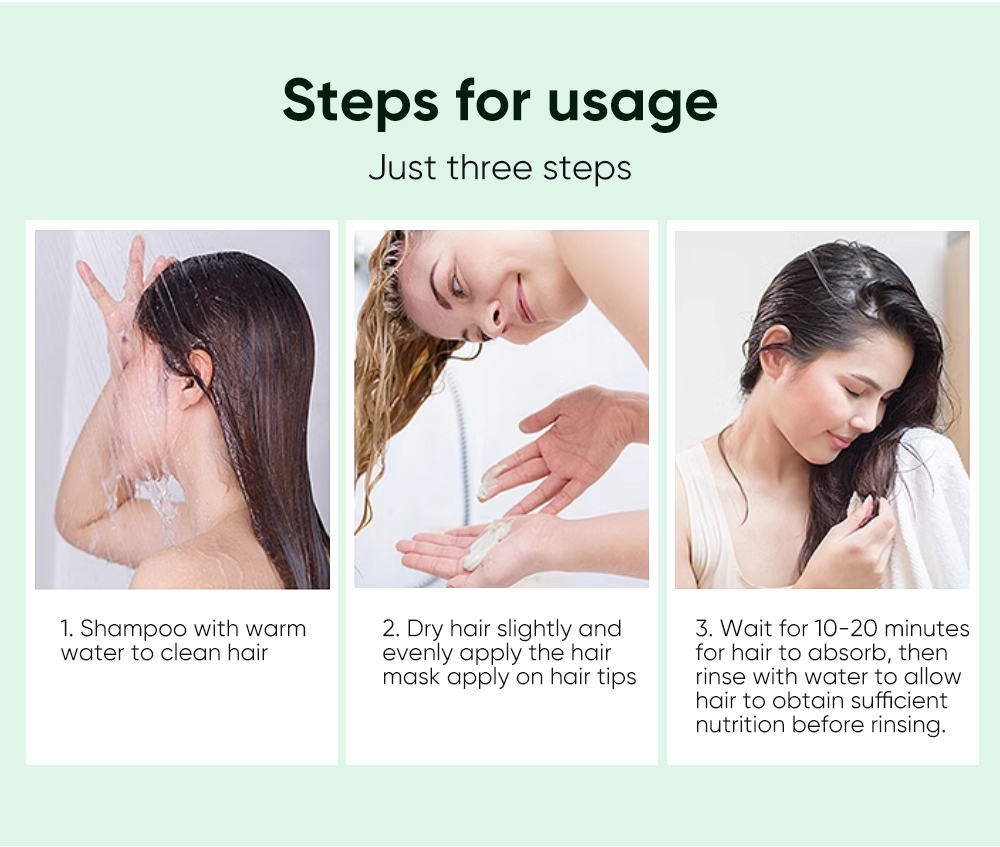 Steps for usage

Just three steps

1. Shampoo with warm water to clean hair

2. Dry hair slightly and evenly apply the hair mask apply on hair tips

3. Wait for 10-20 minutes for hair to absorb, then rinse with water to allow hair to obtain sufficient nutrition before rinsing.