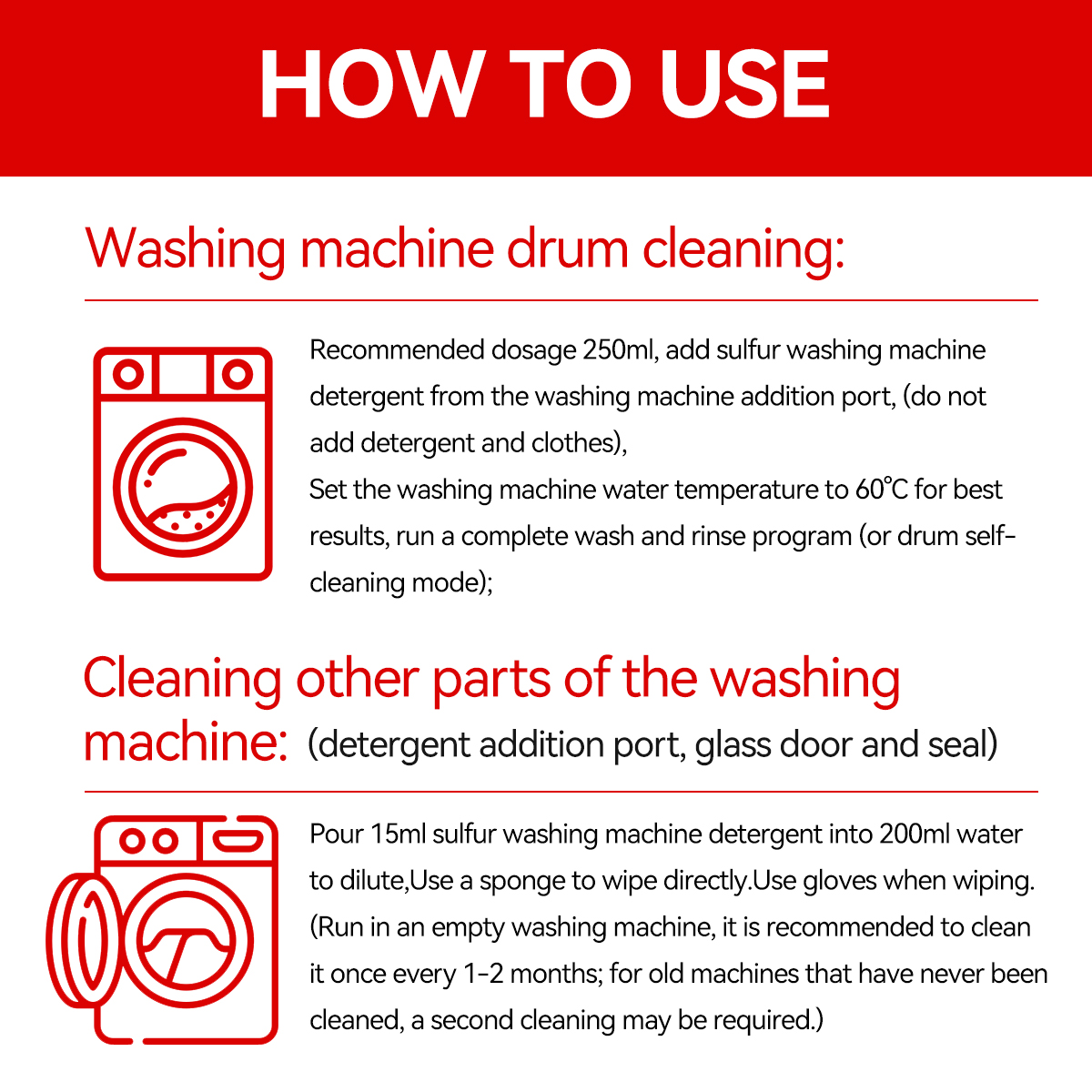 HOW TO USE

Washing machine drum cleaning:

Recommended dosage 250ml, add sulfur washing machine detergent from the washing machine addition port, (do not add detergent and clothes),
Set the washing machine water temperature to 60℃ for best results, run a complete wash and rinse program (or drum self-cleaning mode);

Cleaning other parts of the washing machine: (detergent addition port, glass door and seal)

Pour 15ml sulfur washing machine detergent into 200ml water to dilute,Use a sponge to wipe directly.Use gloves when wiping.
(Run in an empty washing machine, it is recommended to clean it once every 1-2 months; for old machines that have never been cleaned, a second cleaning may be required.)