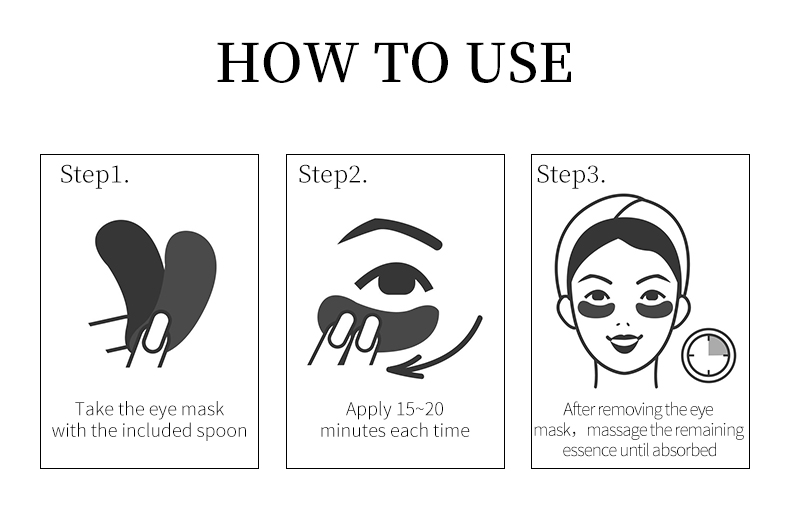 HOW TO USE

Step1.

Take the eye mask with the included spoon

Step2.

Apply 15~20 minutes each time

Step3.

After removing the eye mask，massage the remaining essence until absorbed