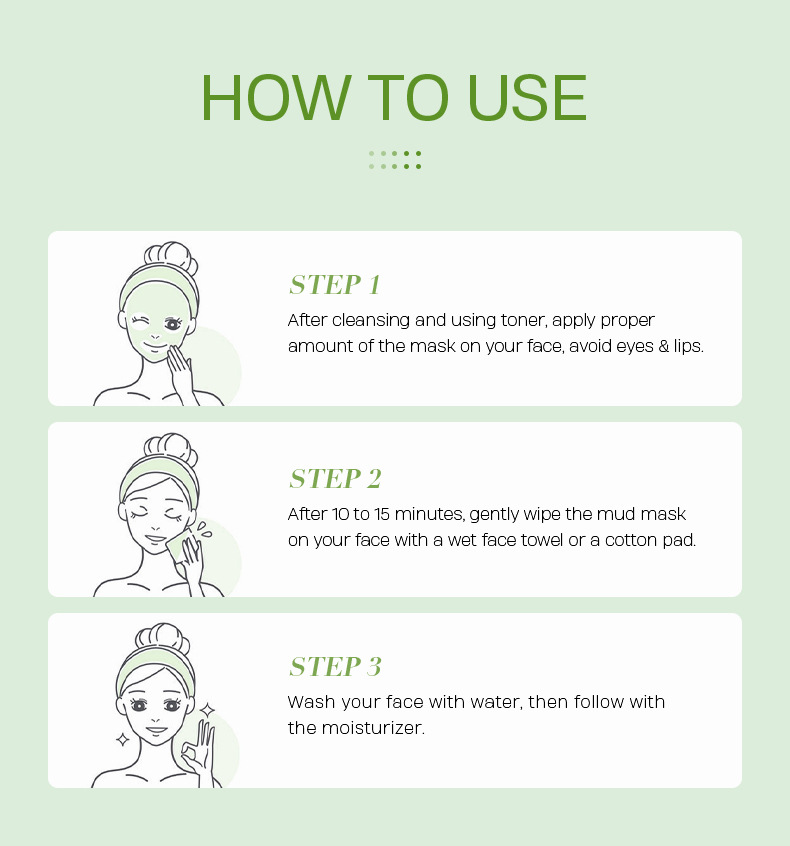 HOW TO USE

STEP 1
After cleansing and using toner, apply proper amount of the mask on your face, avoid eyes & lips.

STEP 2
After 10 to 15 minutes, gently wipe the mud mask on your face with a wet face towel or a cotton pad.

STEP 3
Wash your face with water, then follow with the moisturizer.