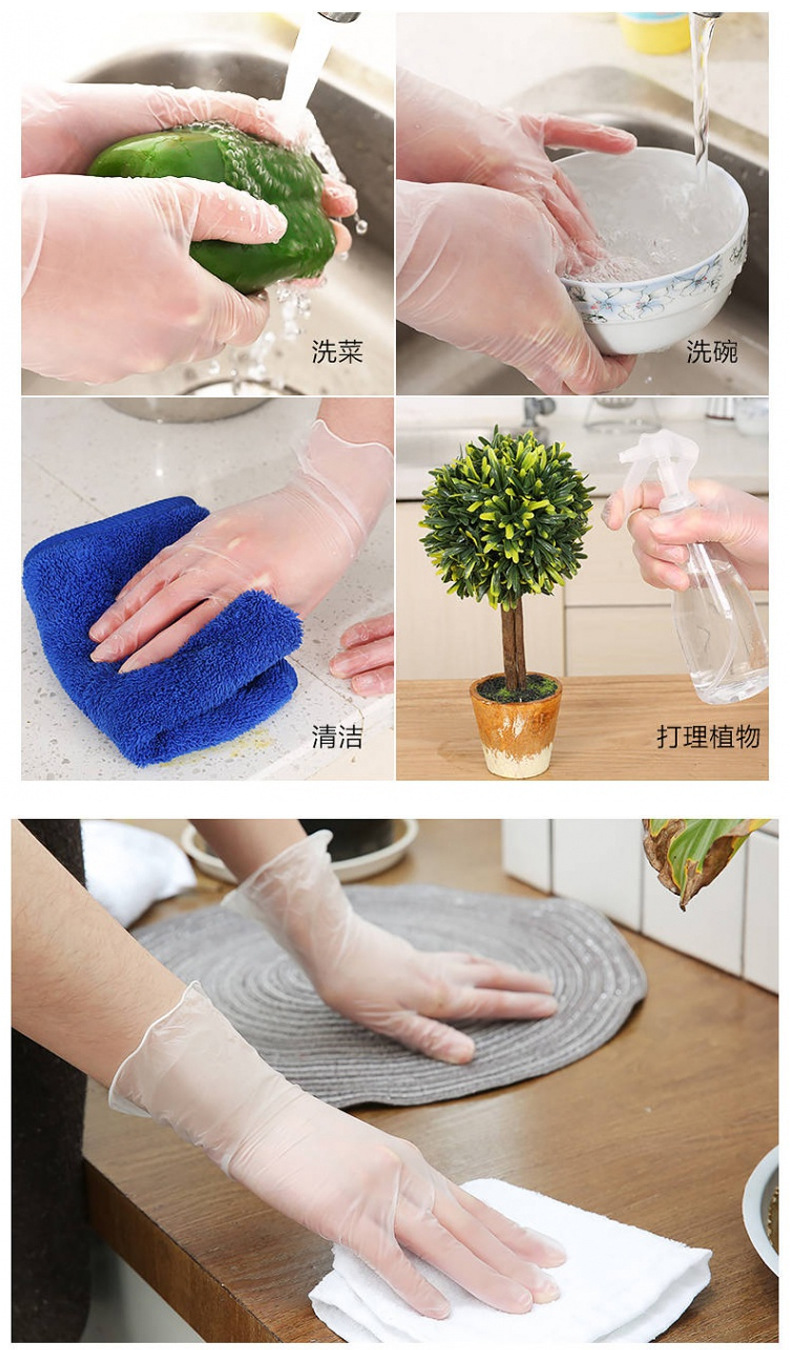 洗菜

洗碗

清洁

打理植物