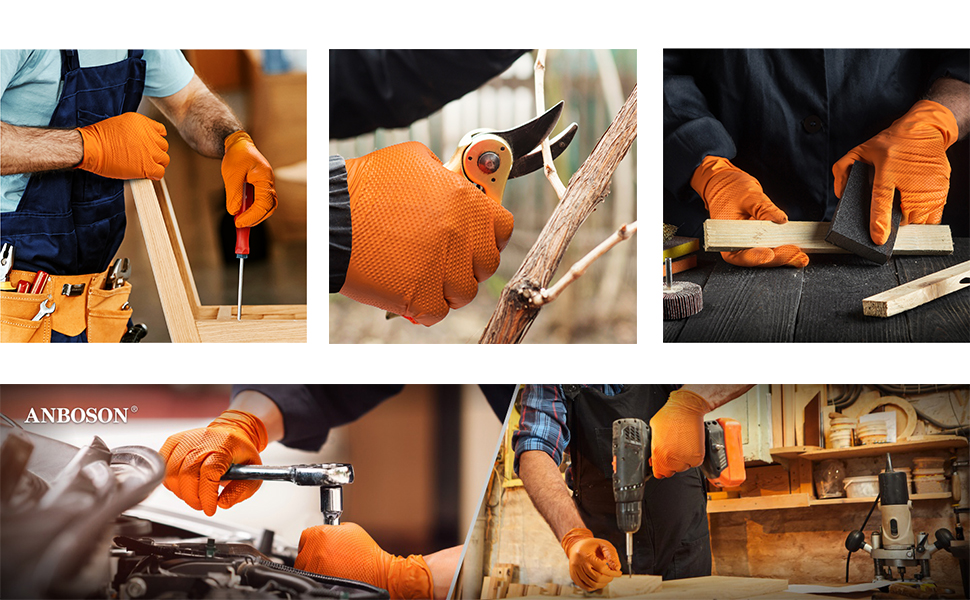 ANBOSON®