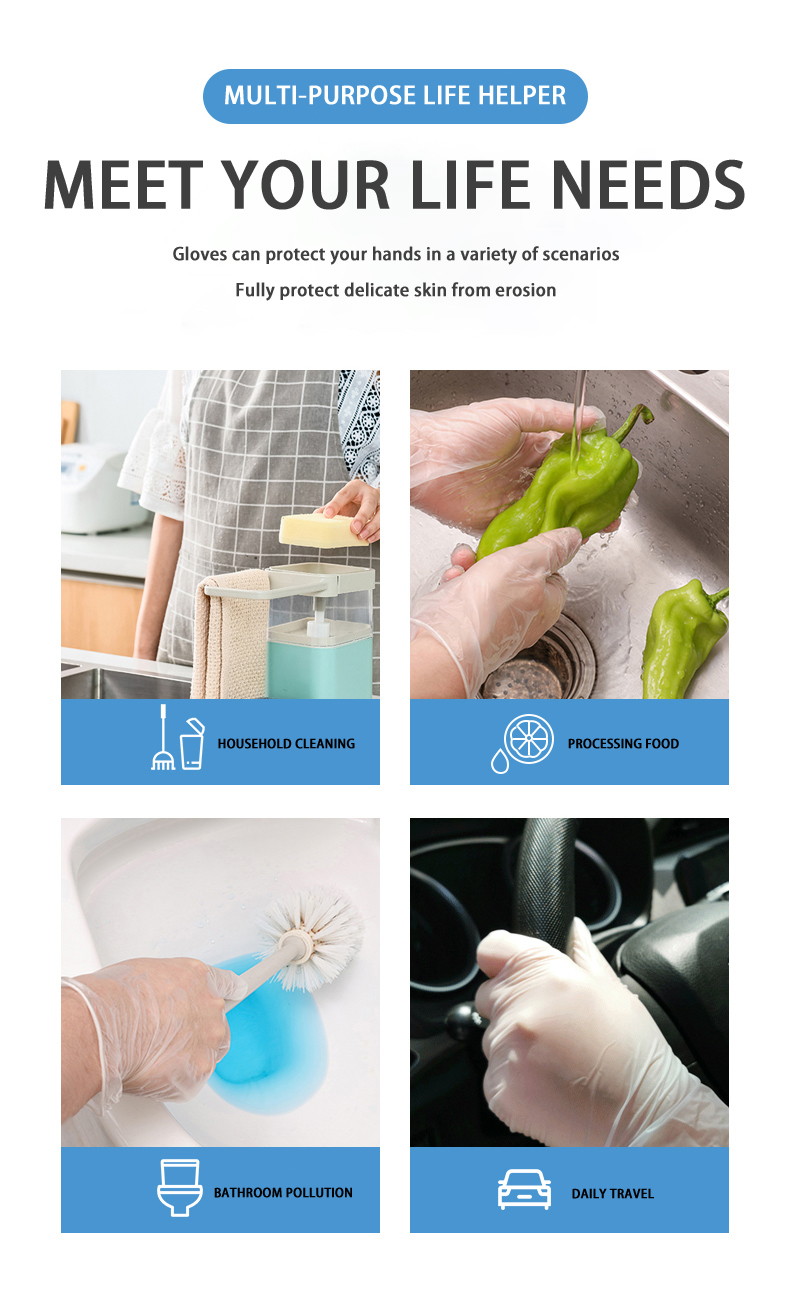 MULTI-PURPOSE LIFE HELPER

MEET YOUR LIFE NEEDS

Gloves can protect your hands in a variety of scenarios

Fully protect delicate skin from erosion

HOUSEHOLD CLEANING

PROCESSING FOOD

BATHROOM POLLUTION

DAILY TRAVEL