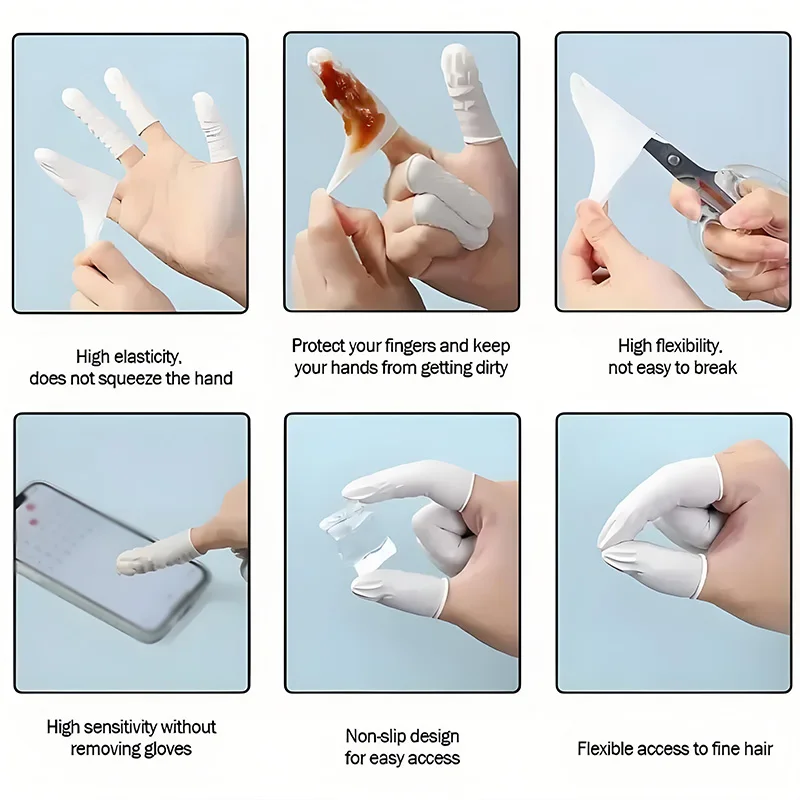 High elasticity, does not squeeze the hand

Protect your fingers and keep your hands from getting dirty

High flexibility, not easy to break

High sensitivity without removing gloves

Non-slip design for easy access

Flexible access to fine hair