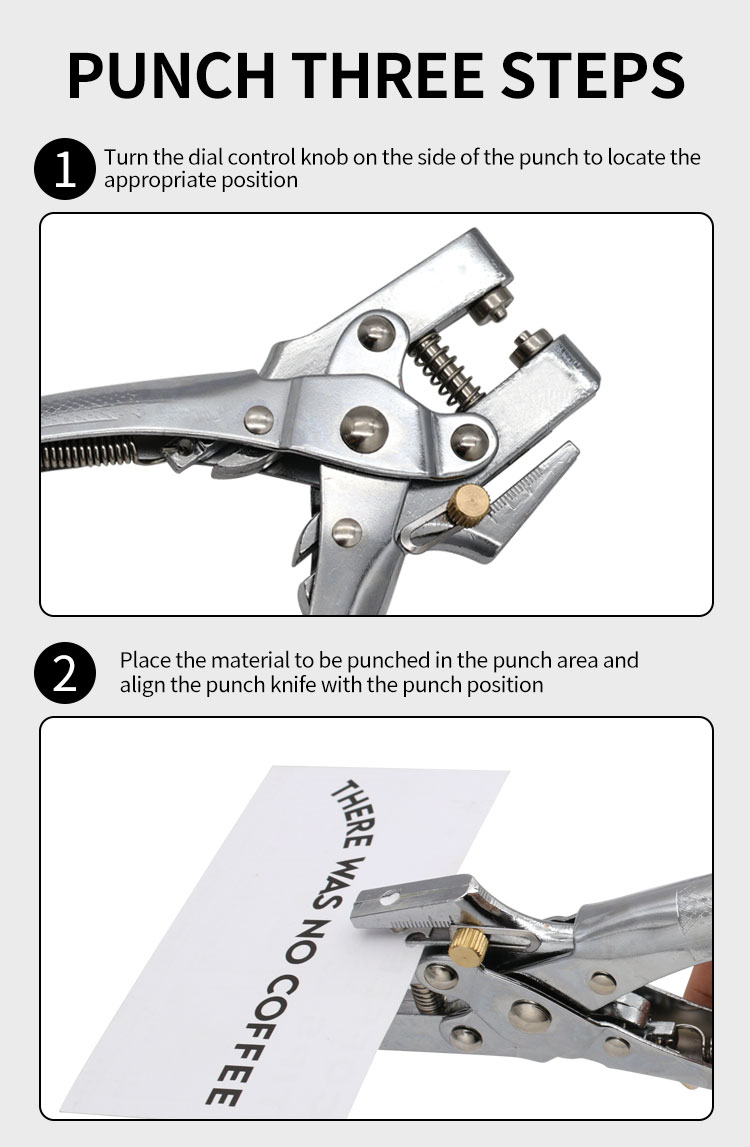 PUNCH THREE STEPS

1 Turn the dial control knob on the side of the punch to locate the appropriate position

2 Place the material to be punched in the punch area and align the punch knife with the punch position

THERE WAS NO COFFEE