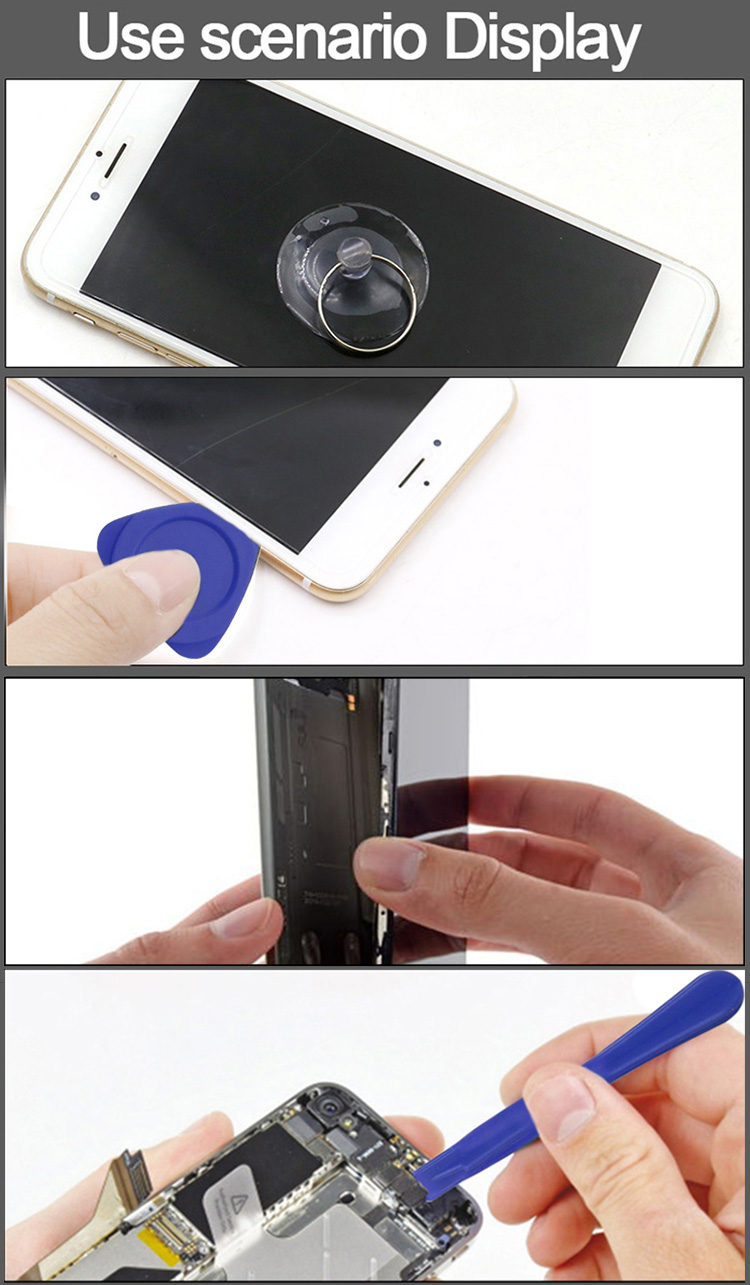 Use scenario Display