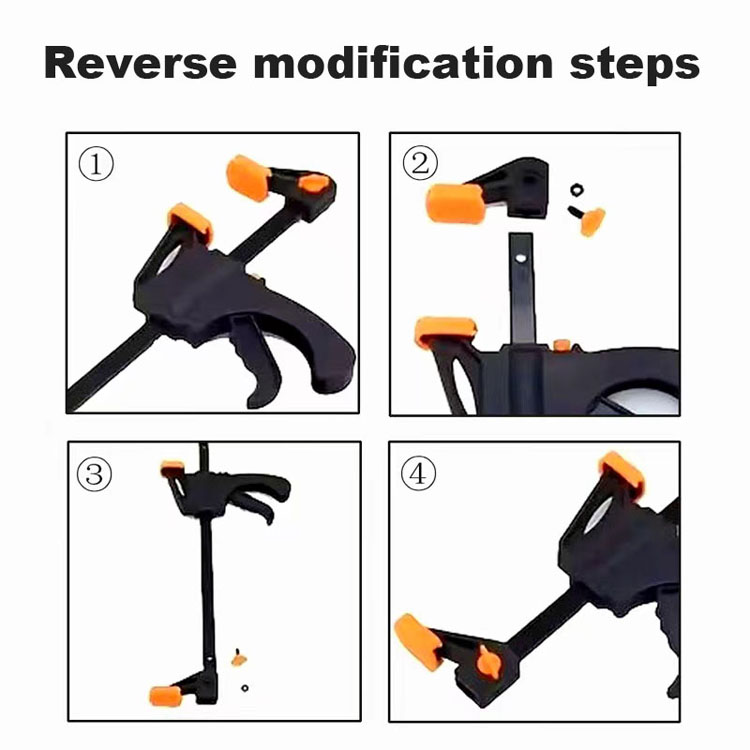 Reverse modification steps

①

②

③

④