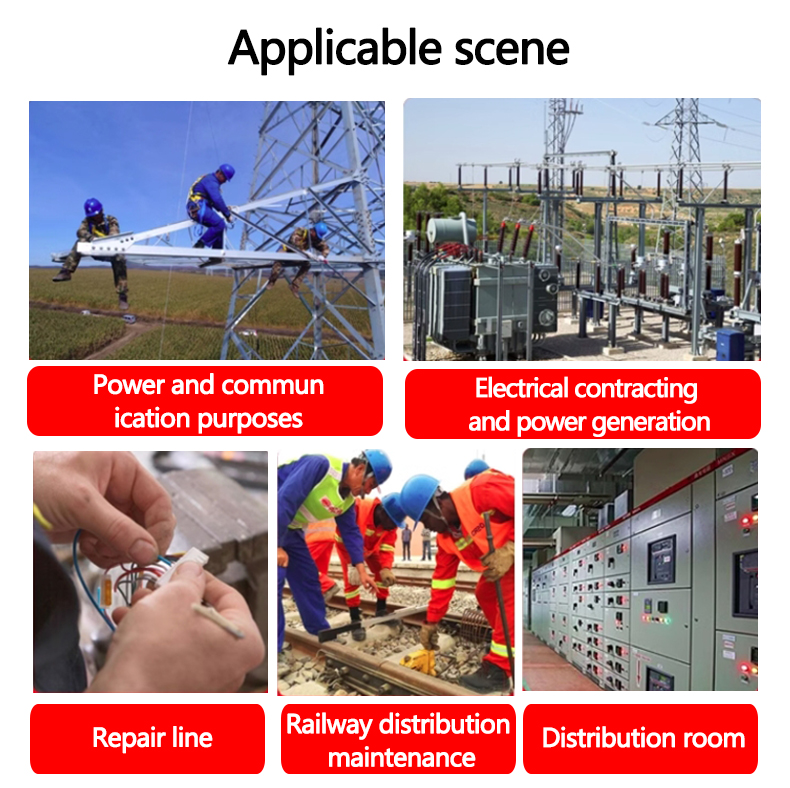 Applicable scene

Power and commun ication purposes

Electrical contracting and power generation

Repair line

Railway distribution maintenance

Distribution room