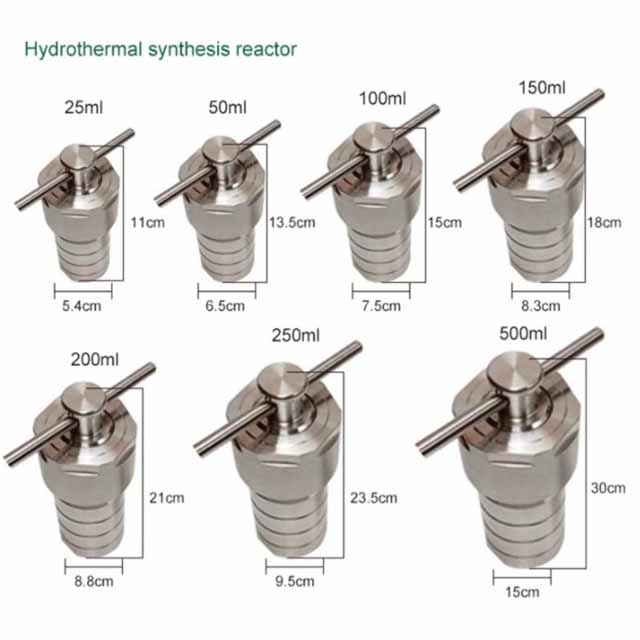 Hydrothermal synthesis reactor

25ml
11cm
5.4cm

50ml
13.5cm
6.5cm

100ml
15cm
7.5cm

150ml
18cm
8.3cm

200ml
21cm
8.8cm

250ml
23.5cm
9.5cm

500ml
30cm
15cm