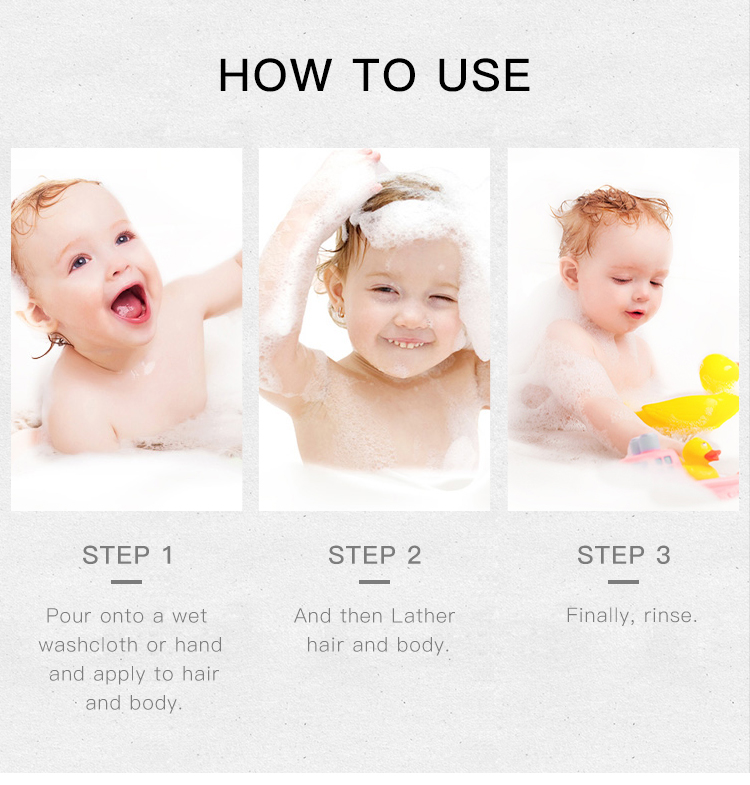 HOW TO USE

STEP 1

Pour onto a wet washcloth or hand and apply to hair and body.

STEP 2

And then Lather hair and body.

STEP 3

Finally, rinse.